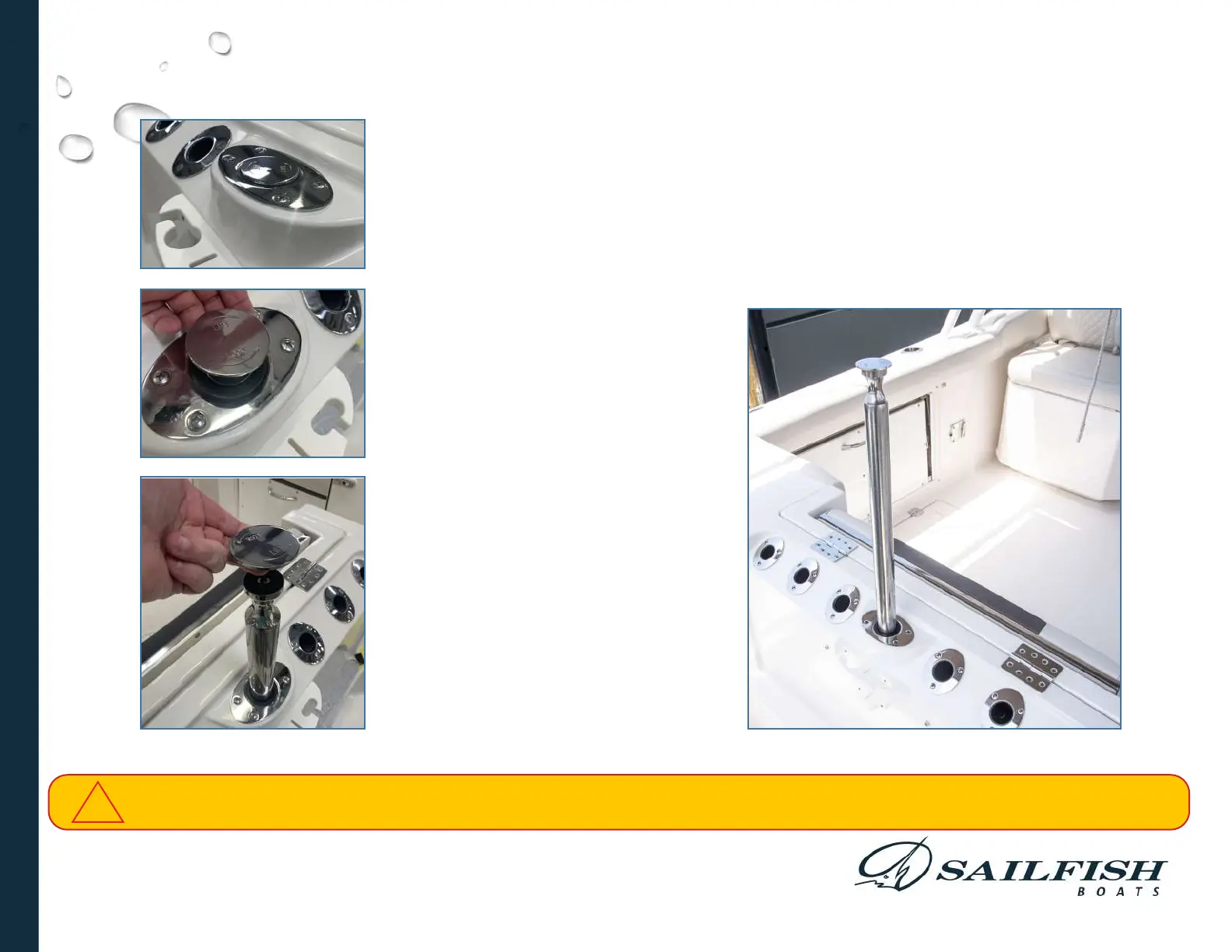 SAILFISH
BOATS