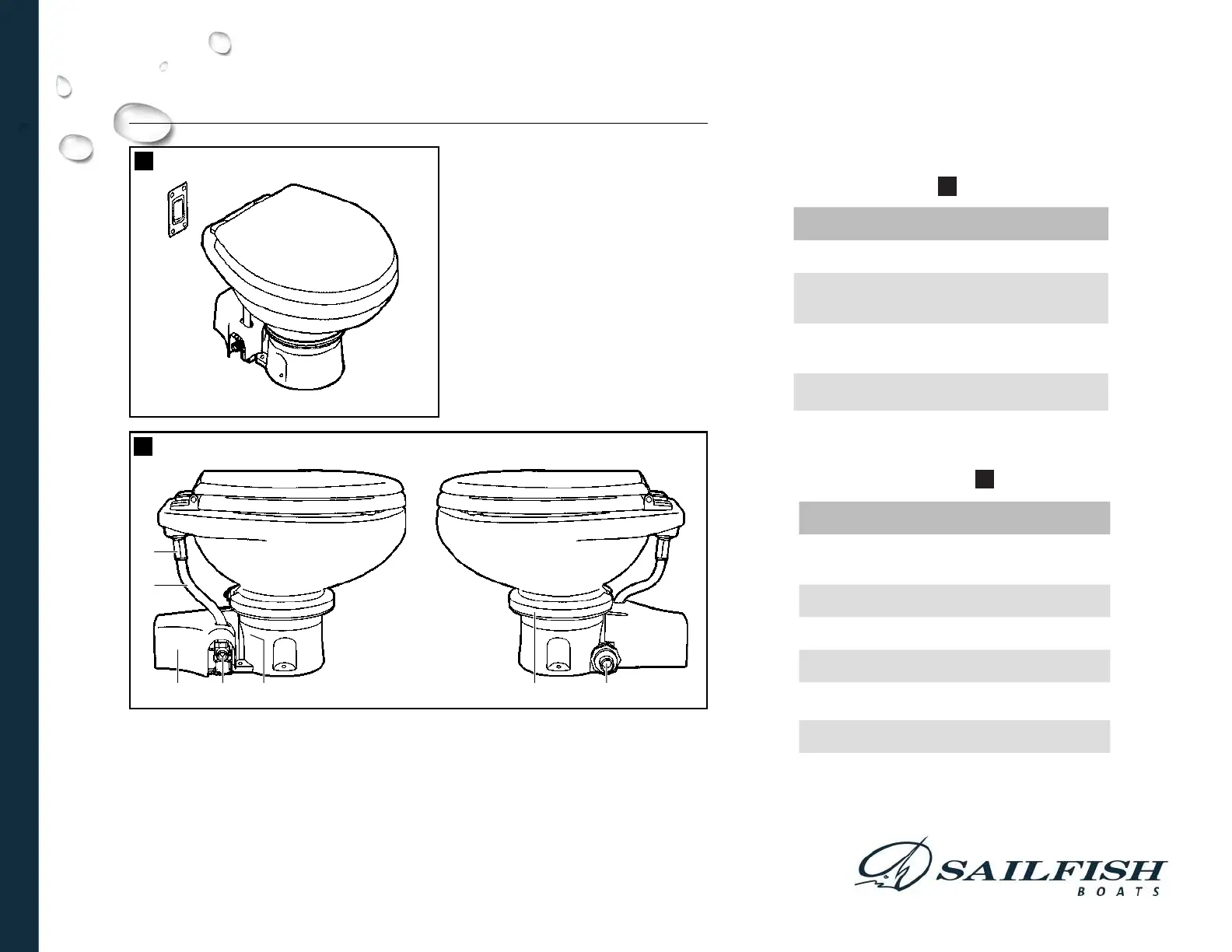 SAILFISH
BOATS