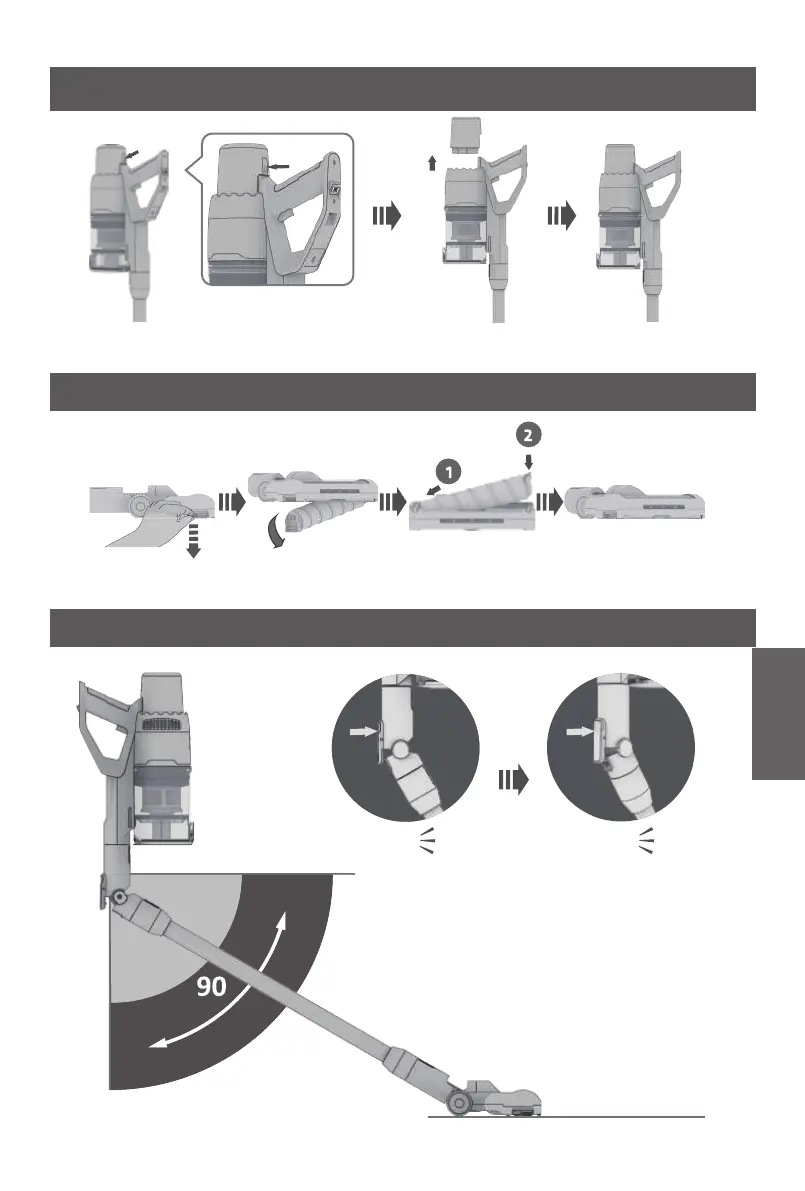 2

1

90