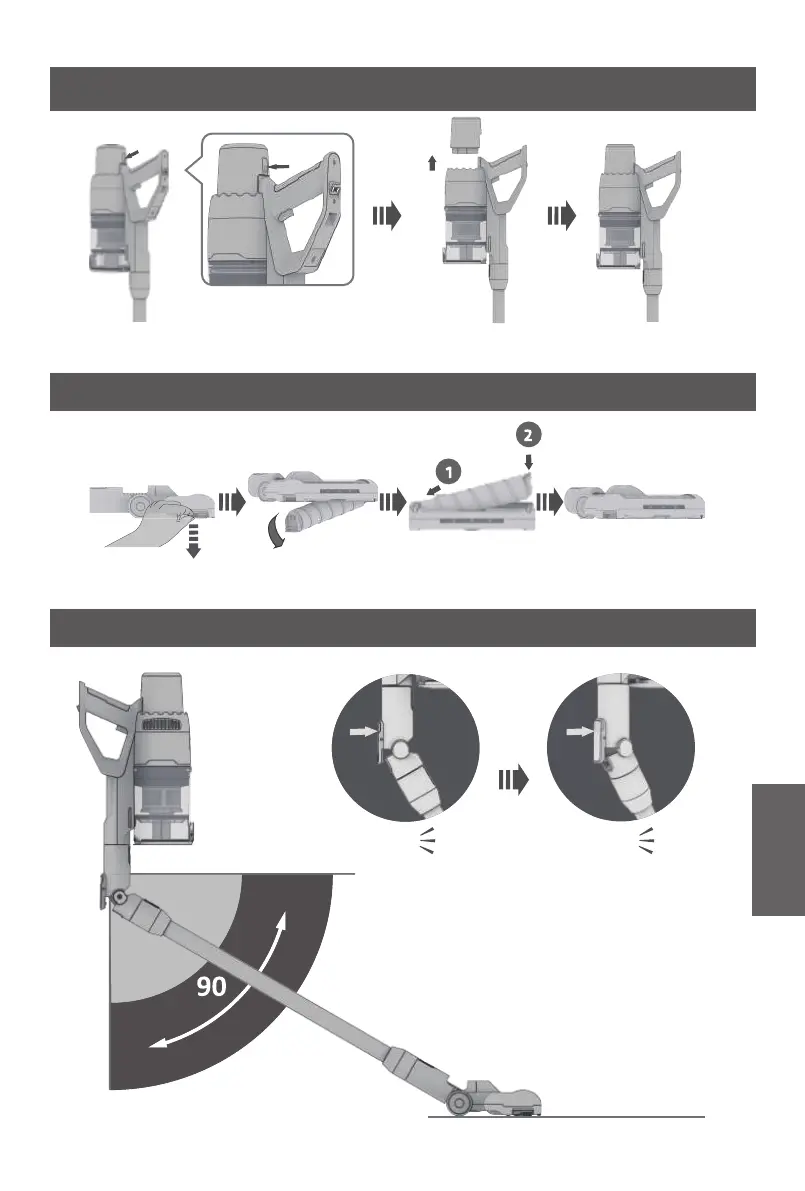 2

1

90