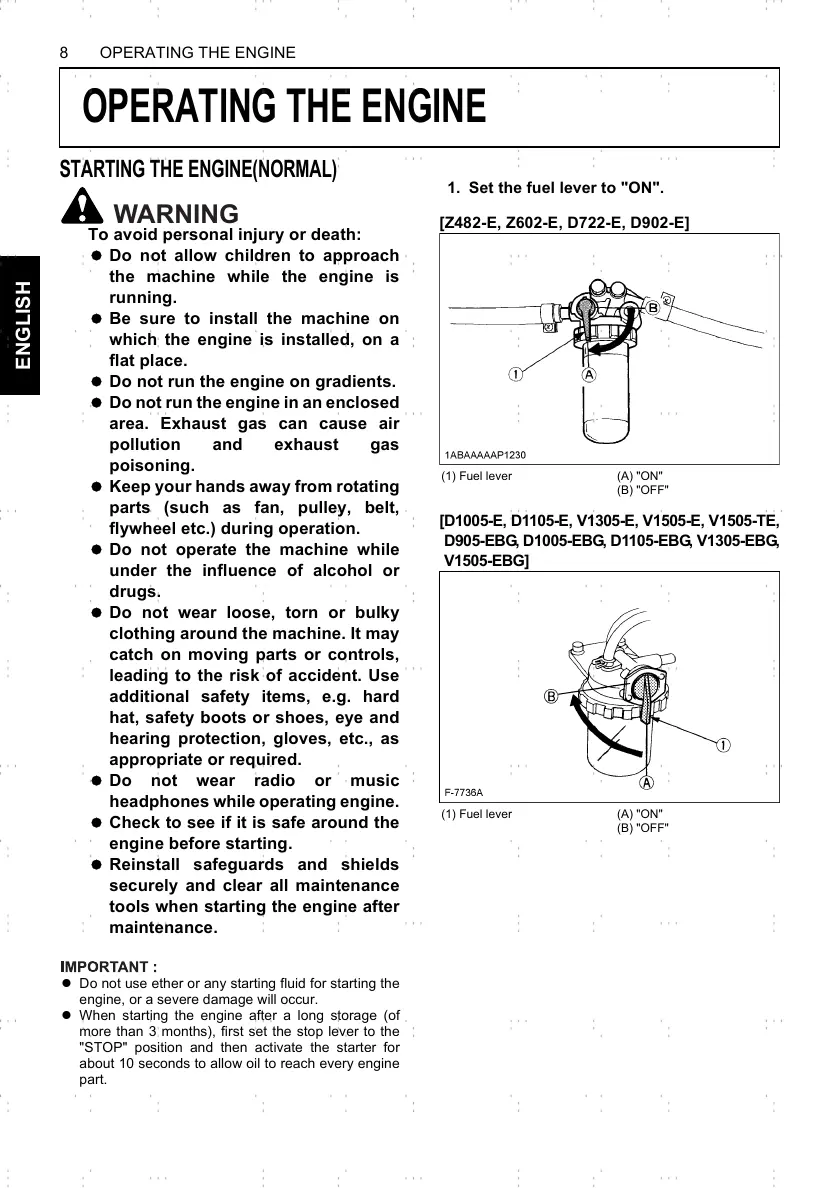 8 OPERATING THE ENGINE

OPERATING THE ENGINE

ENGLISH

STARTING THE ENGINE(NORMAL)

WARNING

To avoid personal injury or death:

● Do not allow children to approach the machine while the engine is running.
● Be sure to install the machine on which the engine is installed, on a flat place.
● Do not run the engine on gradients.
● Do not run the engine in an enclosed area. Exhaust gas can cause air pollution and exhaust gas poisoning.
● Keep your hands away from rotating parts (such as fan, pulley, belt, flywheel etc.) during operation.
● Do not operate the machine while under the influence of alcohol or drugs.
● Do not wear loose, torn or bulky clothing around the machine. It may catch on moving parts or controls, leading to the risk of accident. Use additional safety items, e.g. hard hat, safety boots or shoes, eye and hearing protection, gloves, etc., as appropriate or required.
● Do not wear radio or music headphones while operating engine.
● Check to see if it is safe around the engine before starting.
● Reinstall safeguards and shields securely and clear all maintenance tools when starting the engine after maintenance.

IMPORTANT :
● Do not use ether or any starting fluid for starting the engine, or a severe damage will occur.
● When starting the engine after a long storage (of more than 3 months), first set the stop lever to the "STOP" position and then activate the starter for about 10 seconds to allow oil to reach every engine part.

1. Set the fuel lever to "ON".

[Z482-E, Z602-E, D722-E, D902-E]

B
1
A
1ABAAAAAP1230

(1) Fuel lever
(A) "ON"
(B) "OFF"

[D1005-E, D1105-E, V1305-E, V1505-E, V1505-TE, D905-EBG, D1005-EBG, D1105-EBG, V1305-EBG, V1505-EBG]

B
1
A
F-7736A

(1) Fuel lever
(A) "ON"
(B) "OFF"