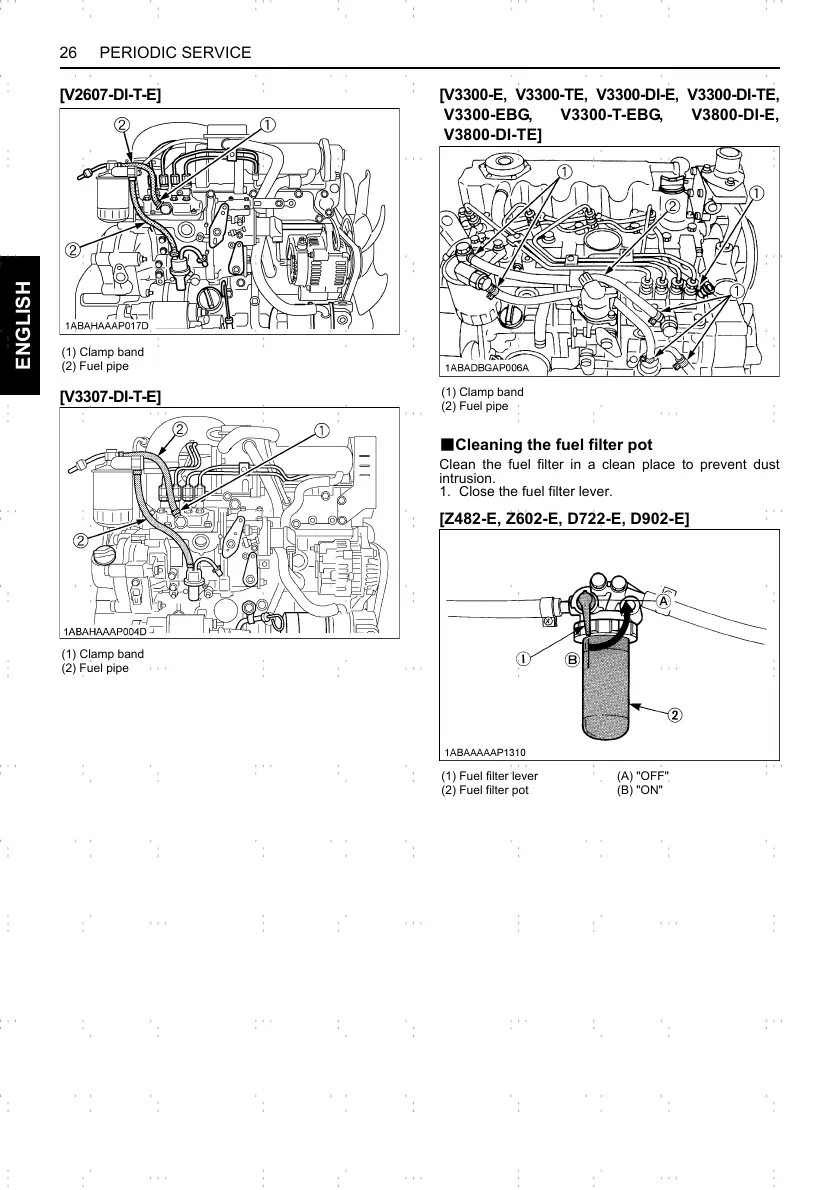 26 PERIODIC SERVICE

ENGLISH

[V2607-DI-T-E]

2
1
2

1ABAHAAAP017D

(1) Clamp band
(2) Fuel pipe

[V3307-DI-T-E]

2
1
2

1ABAHAAAP004D

(1) Clamp band
(2) Fuel pipe

[V3300-E, V3300-TE, V3300-DI-E, V3300-DI-TE, V3300-EBG, V3300-T-EBG, V3800-DI-E, V3800-DI-TE]

1
2
1
1

1ABADBGAP006A

(1) Clamp band
(2) Fuel pipe

■Cleaning the fuel filter pot

Clean the fuel filter in a clean place to prevent dust intrusion.
1. Close the fuel filter lever.

[Z482-E, Z602-E, D722-E, D902-E]

A
1
B
2

1ABAAAAAP1310

(1) Fuel filter lever
(2) Fuel filter pot

(A) "OFF"
(B) "ON"