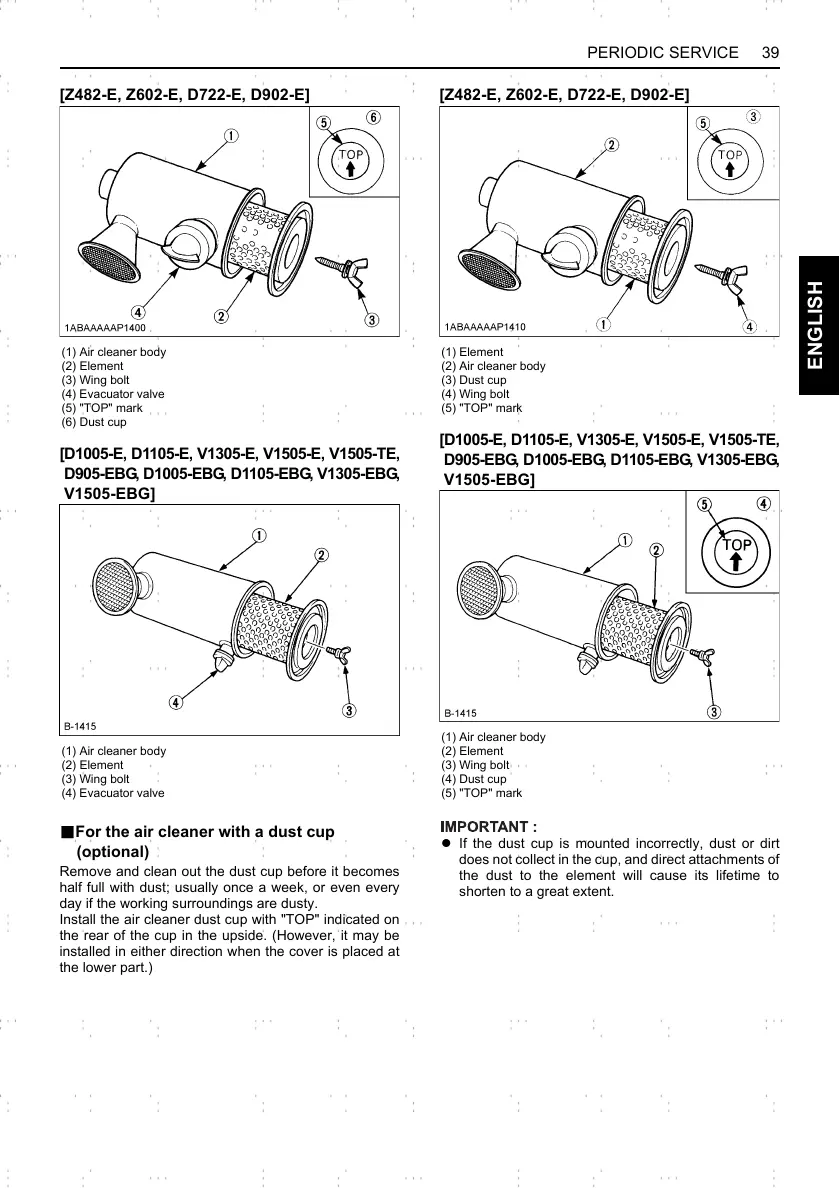 PERIODIC SERVICE 39

ENGLISH

[Z482-E, Z602-E, D722-E, D902-E]

1 5 6 TOP 4 2 3

1ABAAAAAP1400

(1) Air cleaner body
(2) Element
(3) Wing bolt
(4) Evacuator valve
(5) "TOP" mark
(6) Dust cup

[D1005-E, D1105-E, V1305-E, V1505-E, V1505-TE, D905-EBG, D1005-EBG, D1105-EBG, V1305-EBG, V1505-EBG]

1 2 4 3

B-1415

(1) Air cleaner body
(2) Element
(3) Wing bolt
(4) Evacuator valve

■For the air cleaner with a dust cup (optional)

Remove and clean out the dust cup before it becomes half full with dust; usually once a week, or even every day if the working surroundings are dusty.
Install the air cleaner dust cup with "TOP" indicated on the rear of the cup in the upside. (However, it may be installed in either direction when the cover is placed at the lower part.)

[Z482-E, Z602-E, D722-E, D902-E]

2 5 3 TOP 1 4

1ABAAAAAP1410

(1) Element
(2) Air cleaner body
(3) Dust cup
(4) Wing bolt
(5) "TOP" mark

[D1005-E, D1105-E, V1305-E, V1505-E, V1505-TE, D905-EBG, D1005-EBG, D1105-EBG, V1305-EBG, V1505-EBG]

5 4 1 2 TOP 3

B-1415

(1) Air cleaner body
(2) Element
(3) Wing bolt
(4) Dust cup
(5) "TOP" mark

IMPORTANT :
● If the dust cup is mounted incorrectly, dust or dirt does not collect in the cup, and direct attachments of the dust to the element will cause its lifetime to shorten to a great extent.