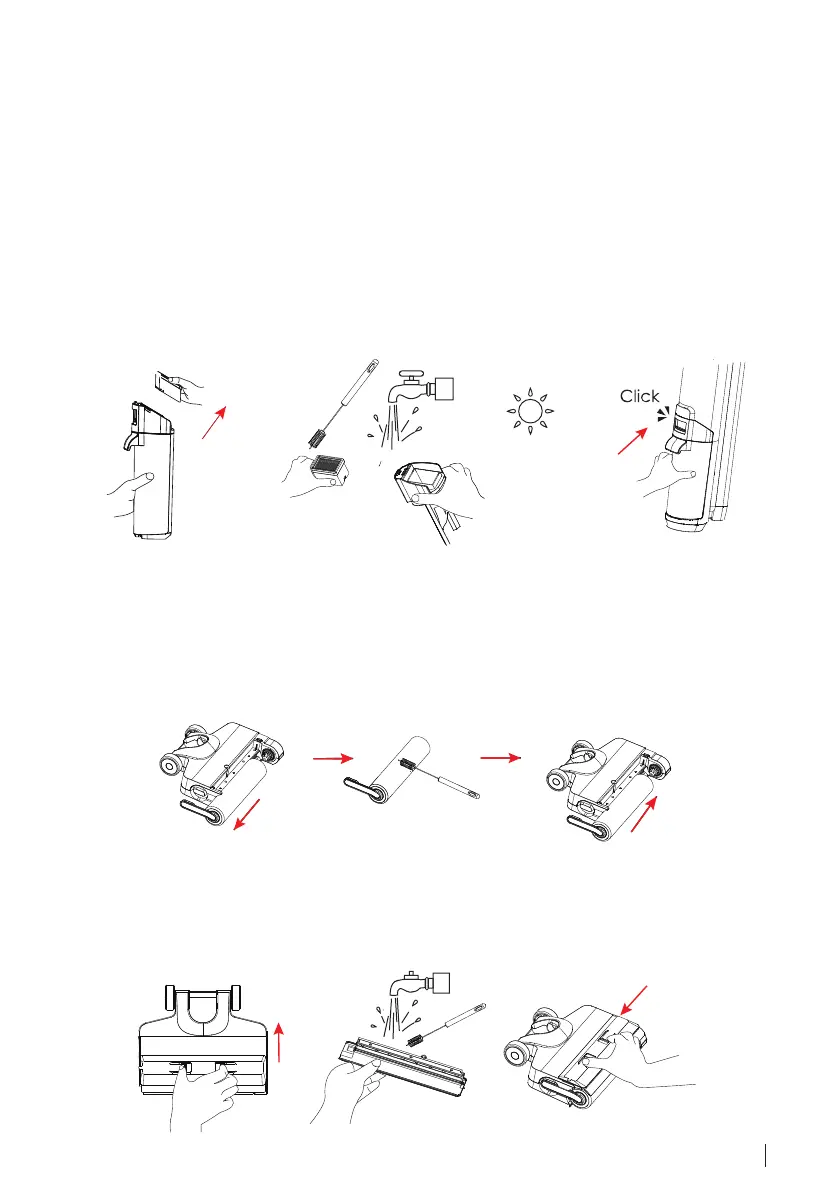 Click