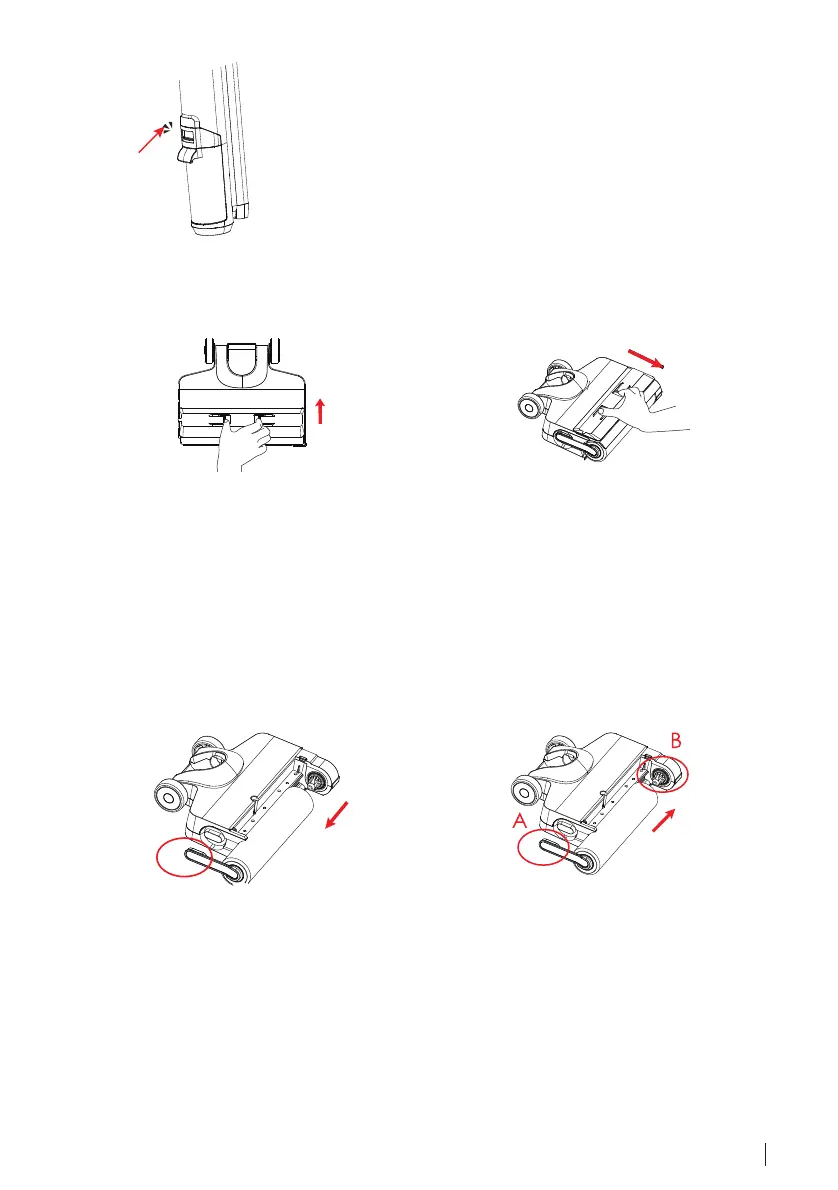 B

A