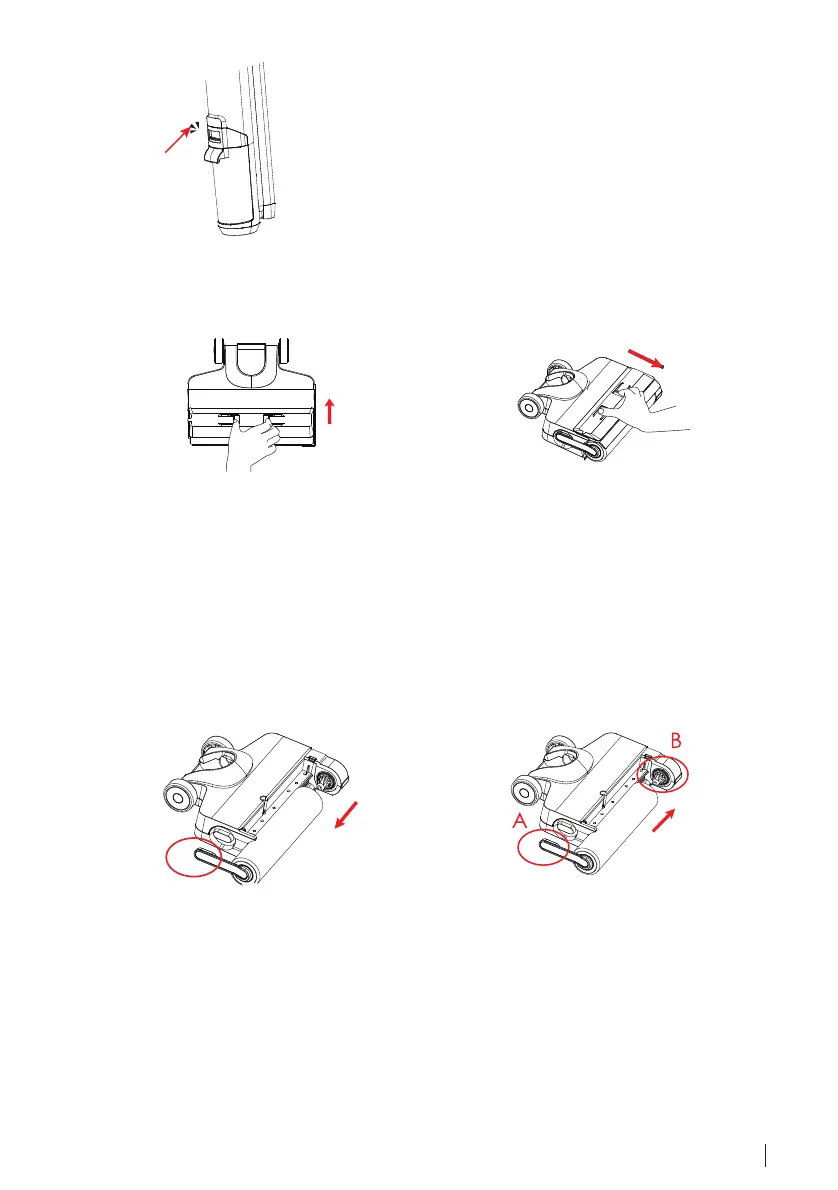 B

A