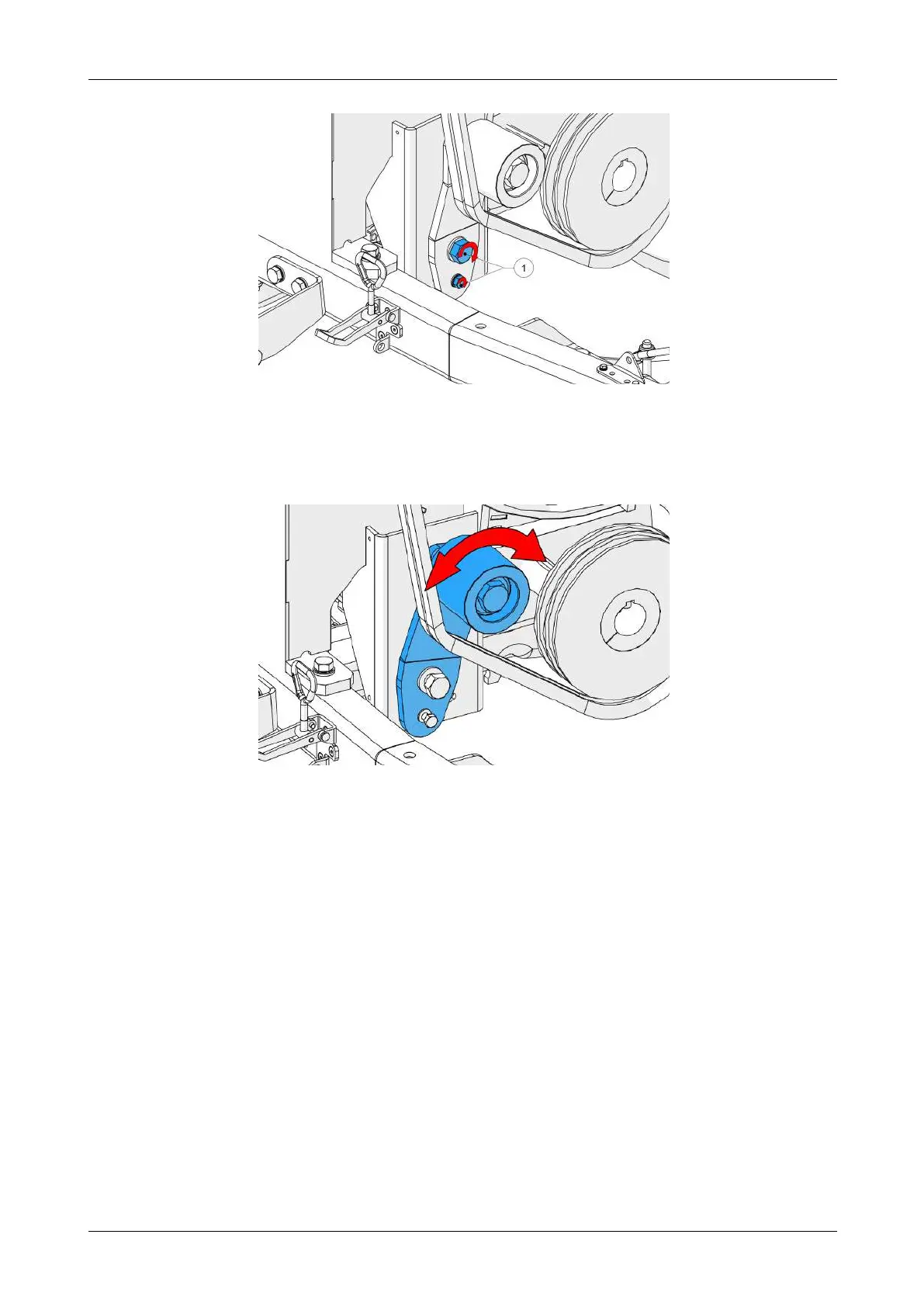 1