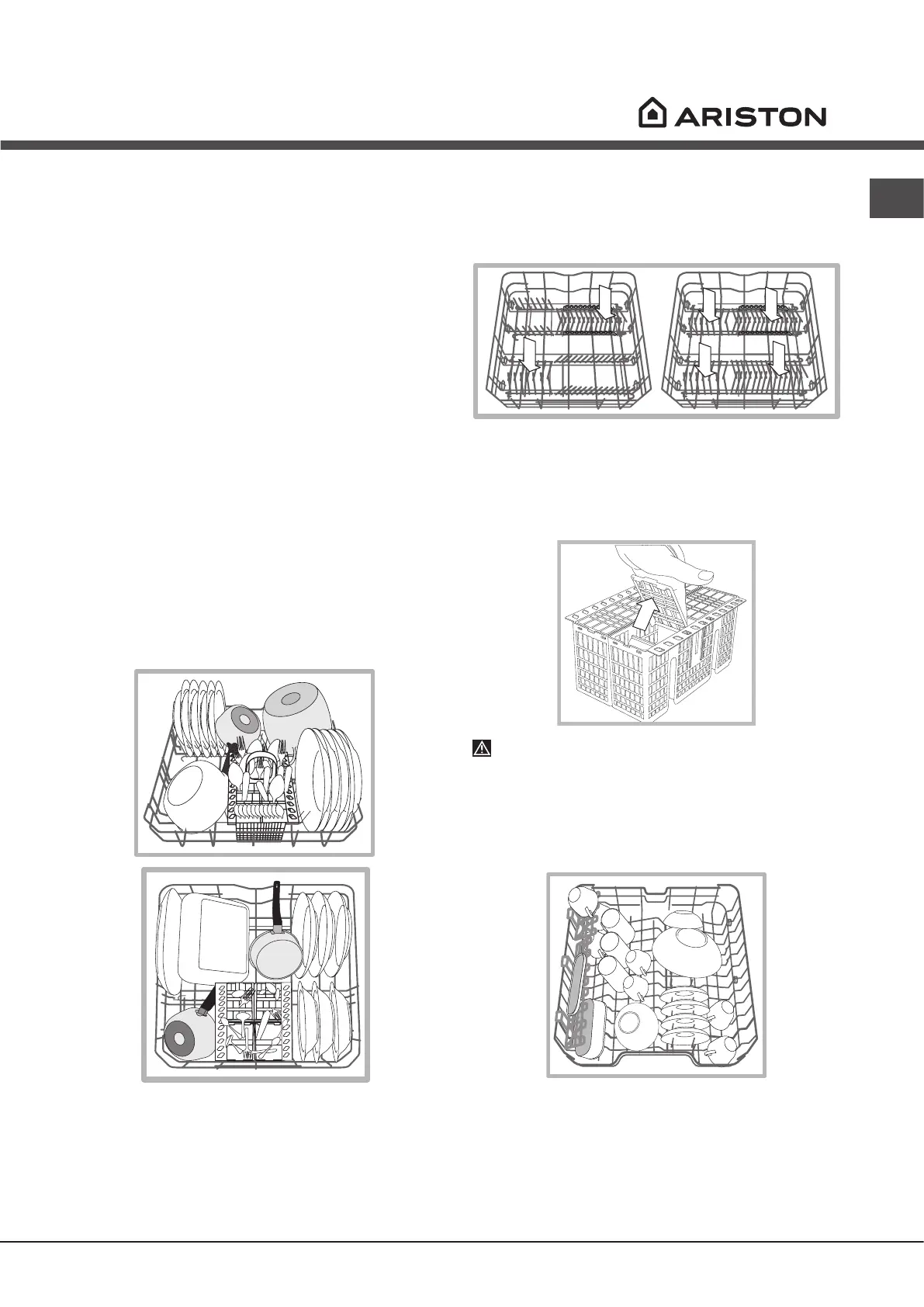 ARISTON