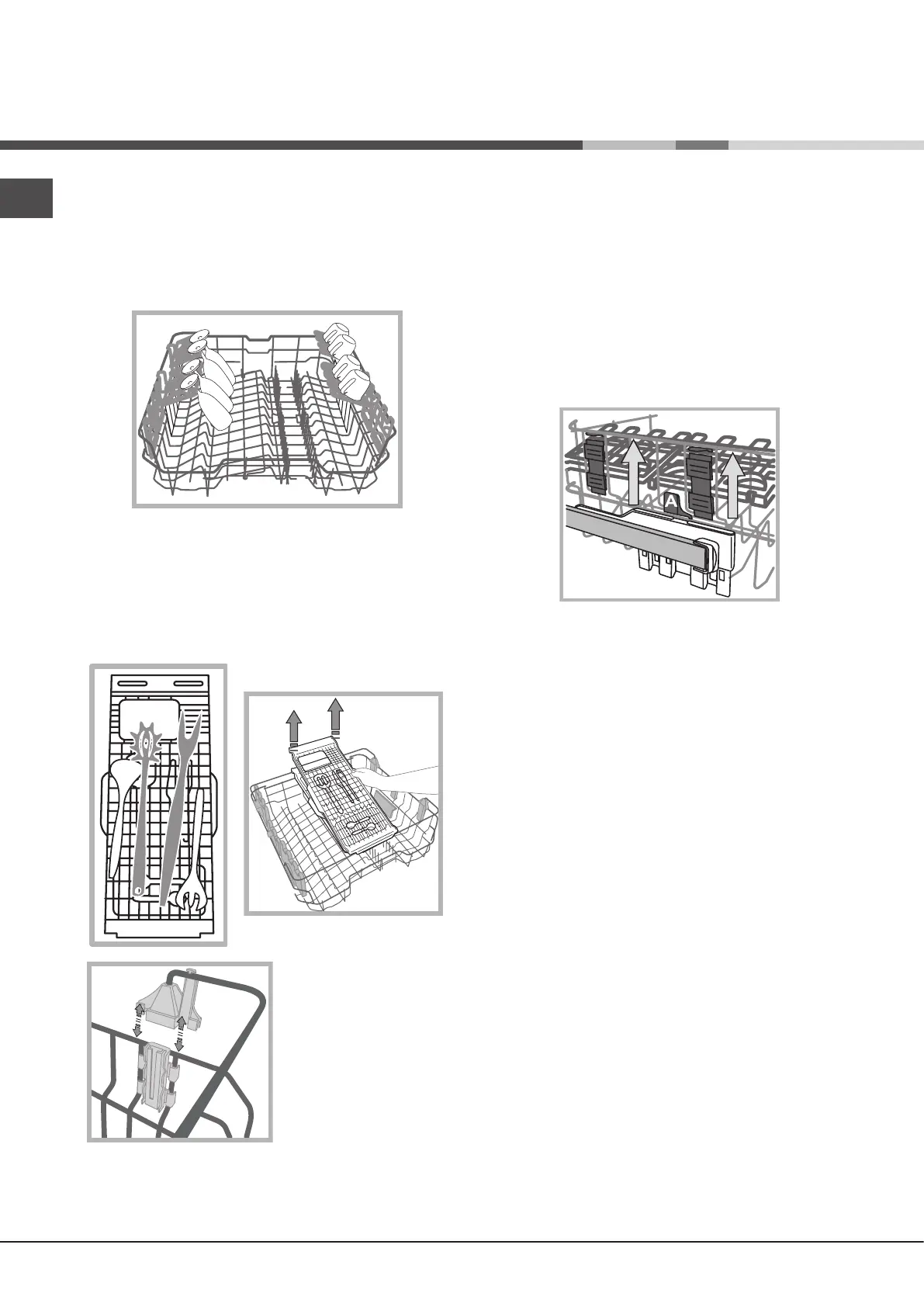 A