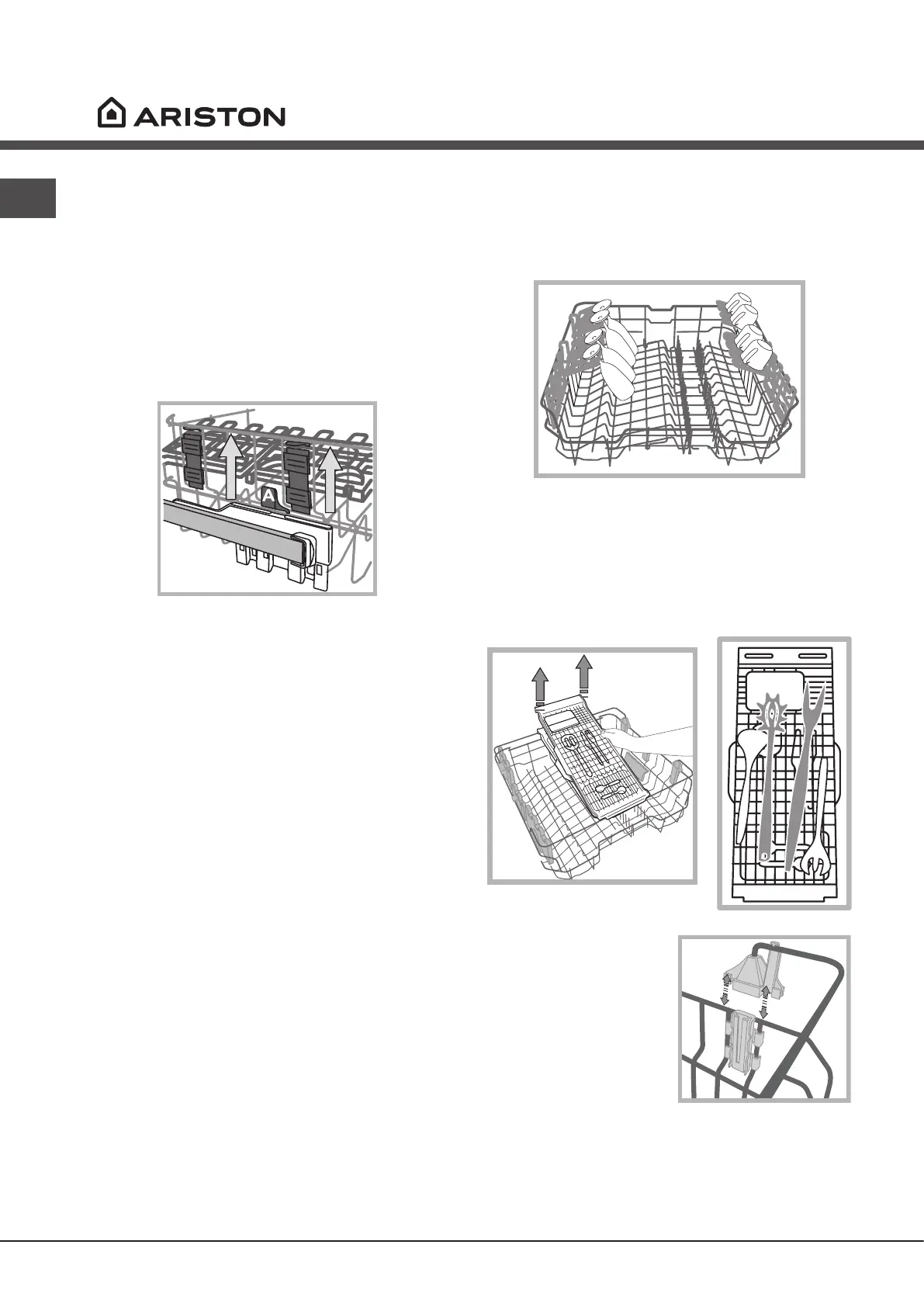 ARISTON

A