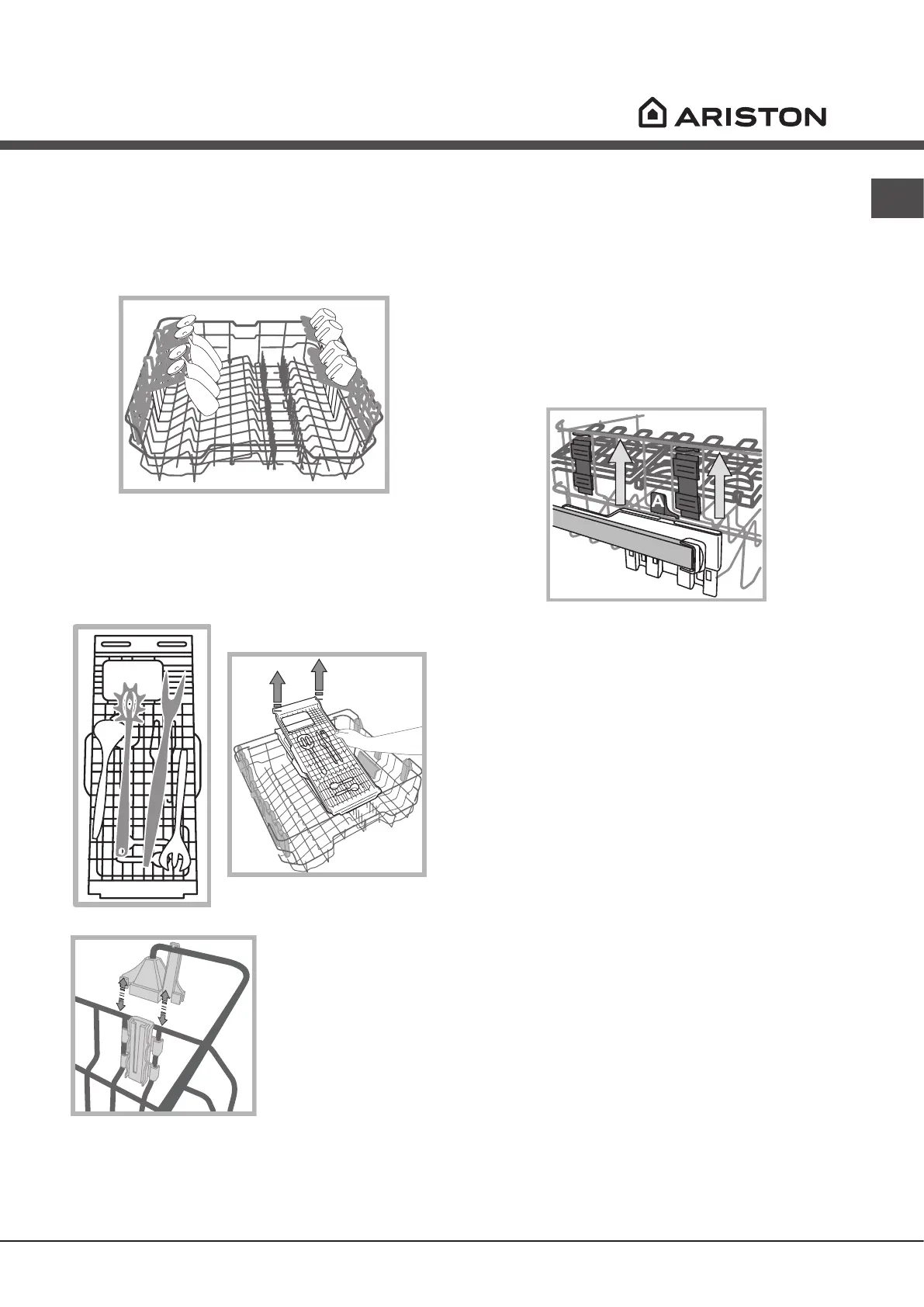 ARISTON

A