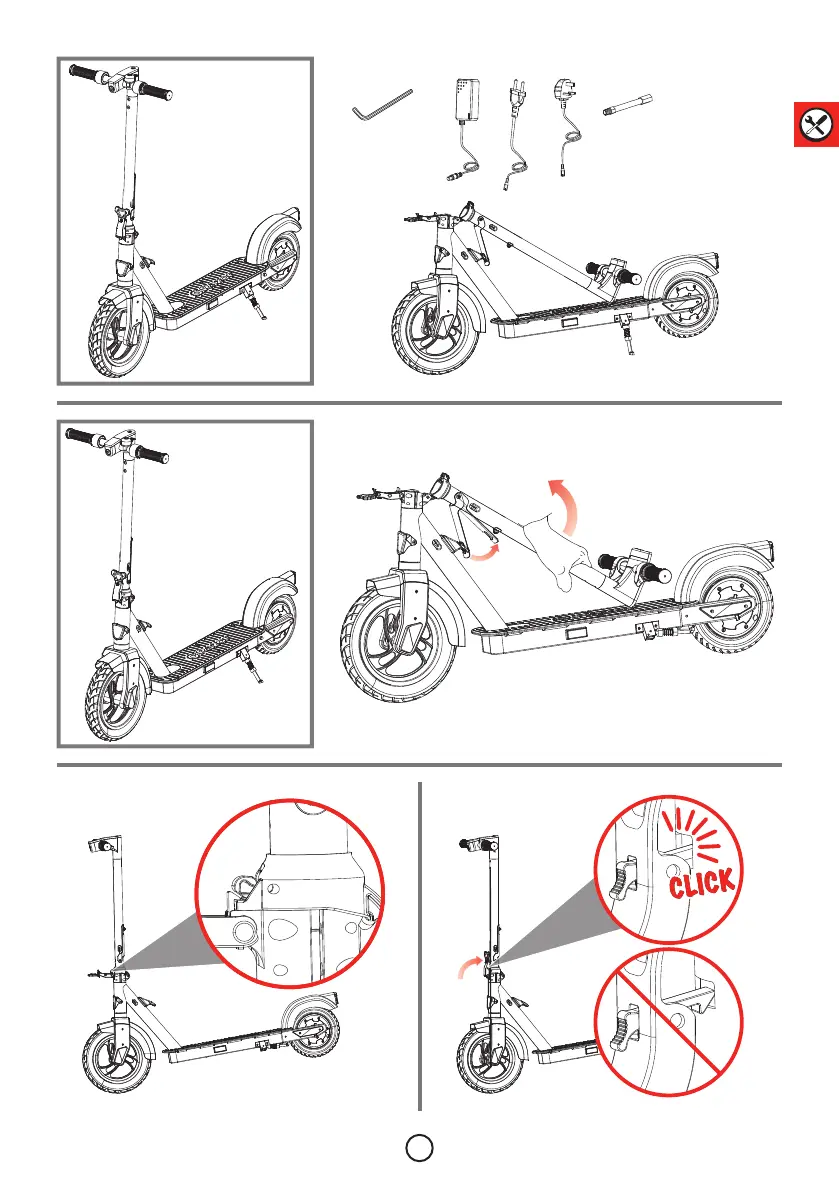 CLICK