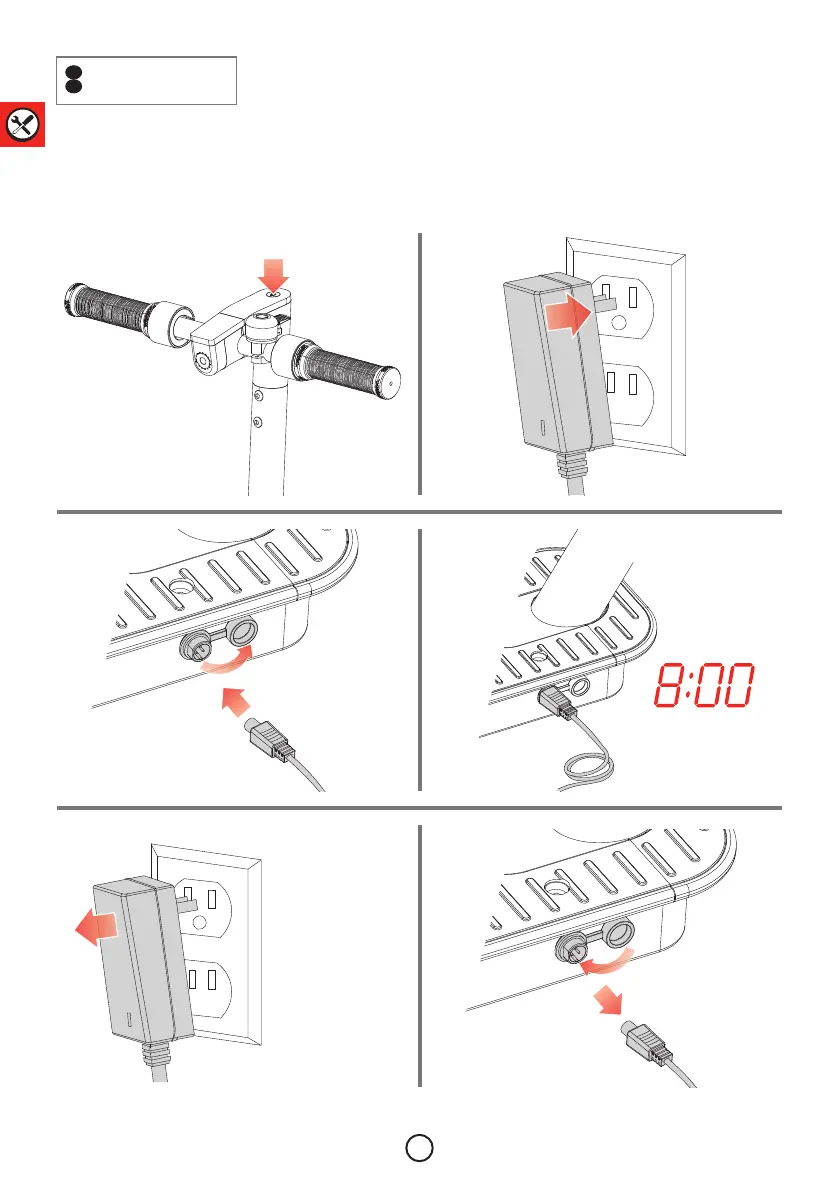 8:00