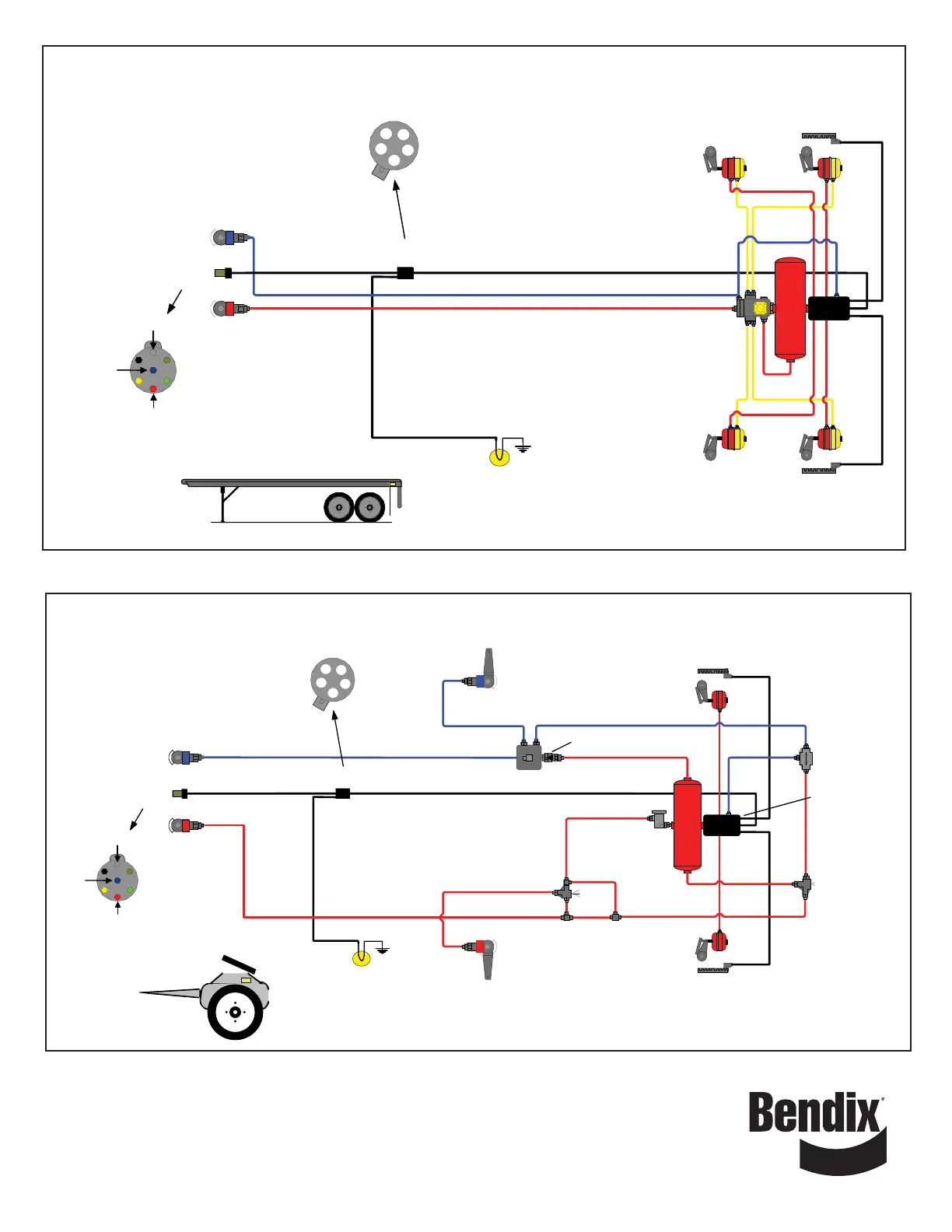 Bendix