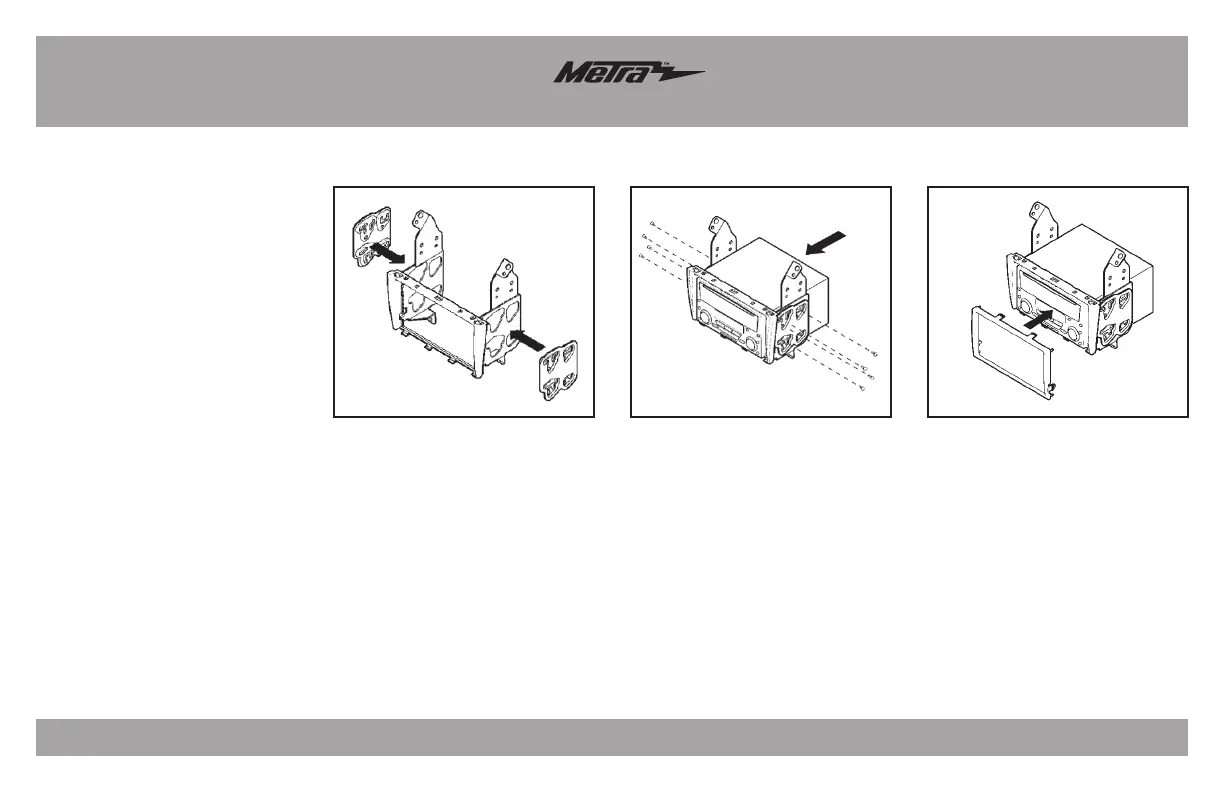 Metra™