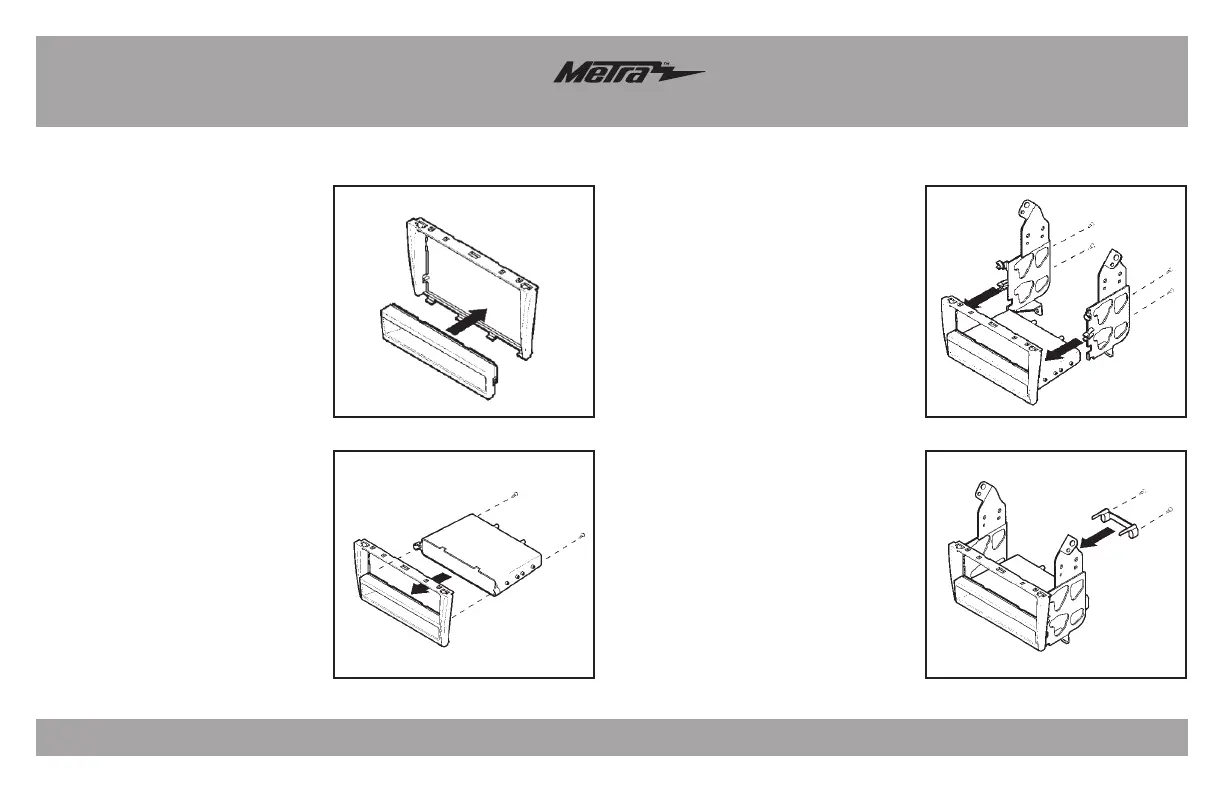 Metra™