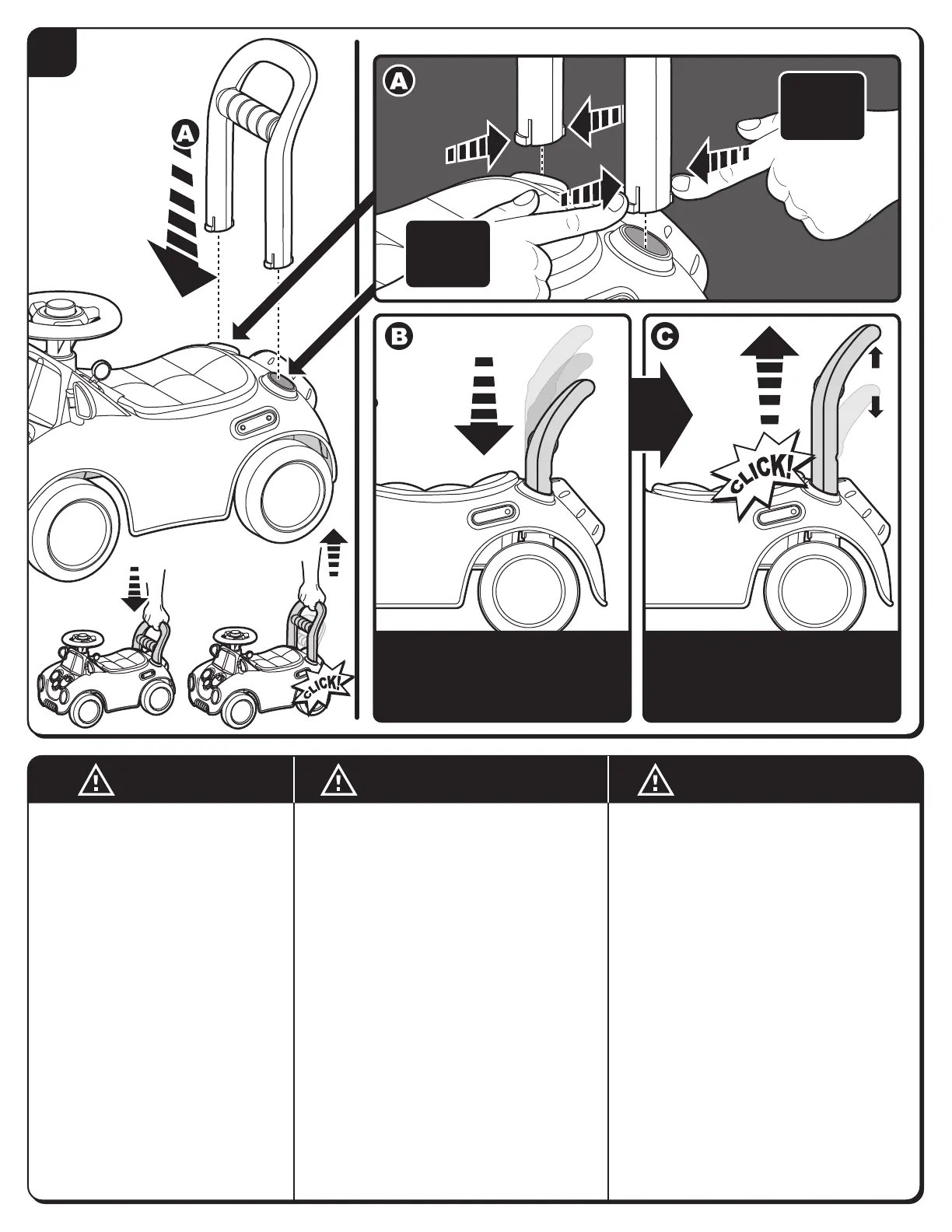 A

A

B

C

CLICK!

CLICK!