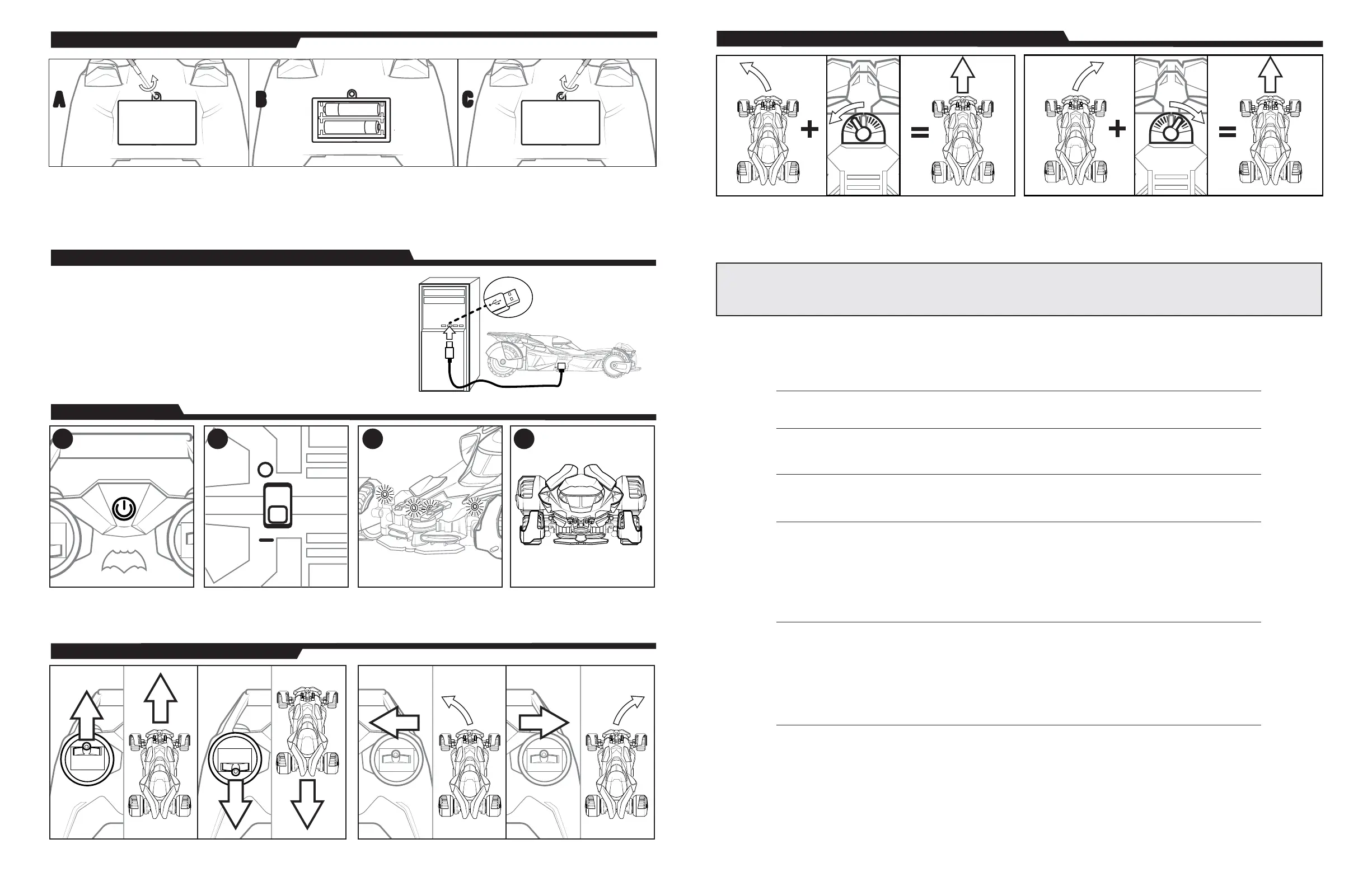 A

B

C

+

=

+

=