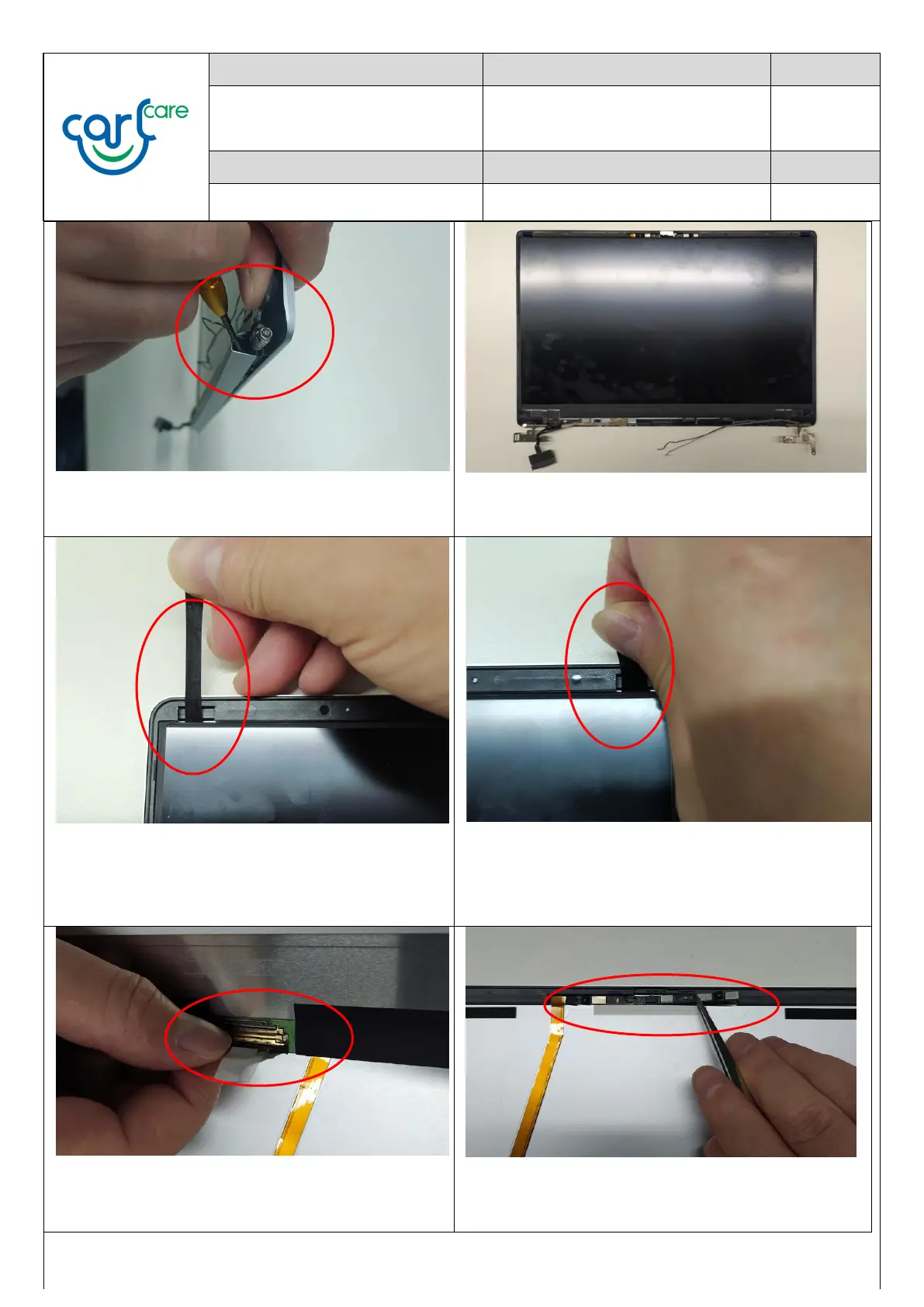 carl care