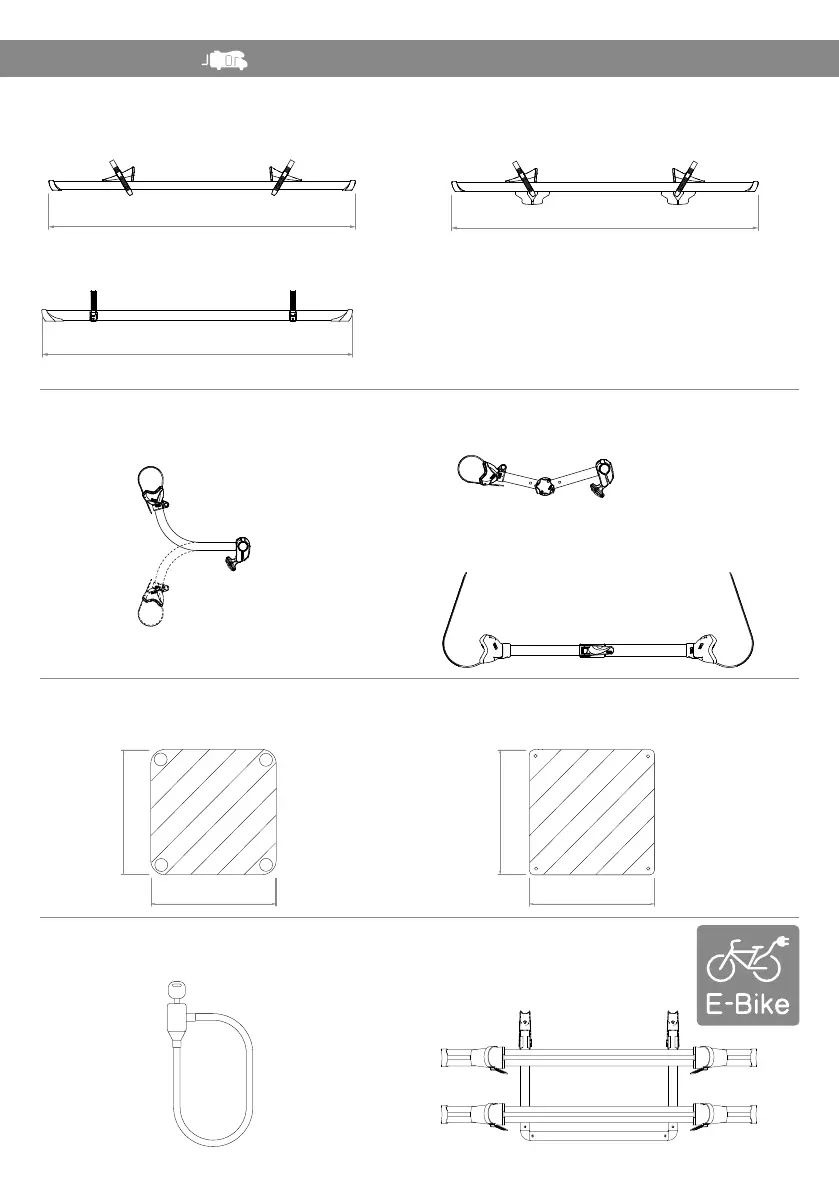 E-Bike