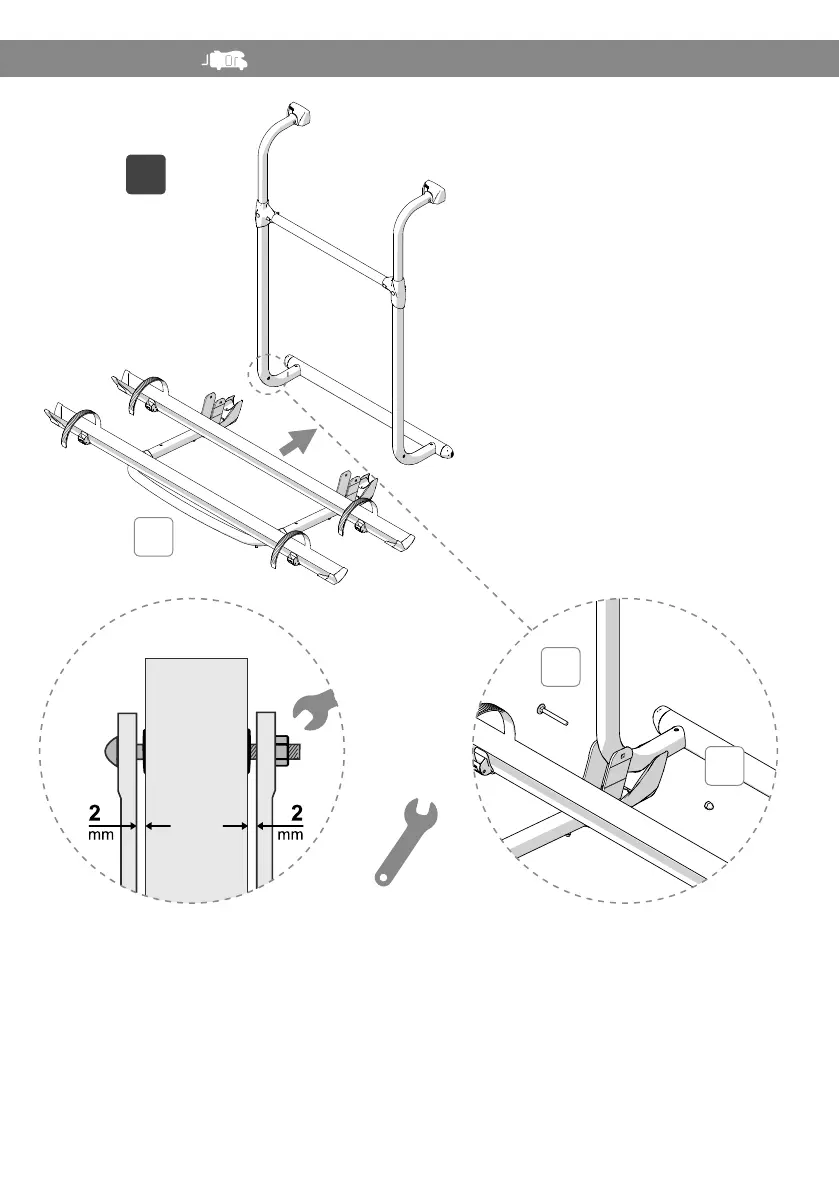 2
mm

2
mm