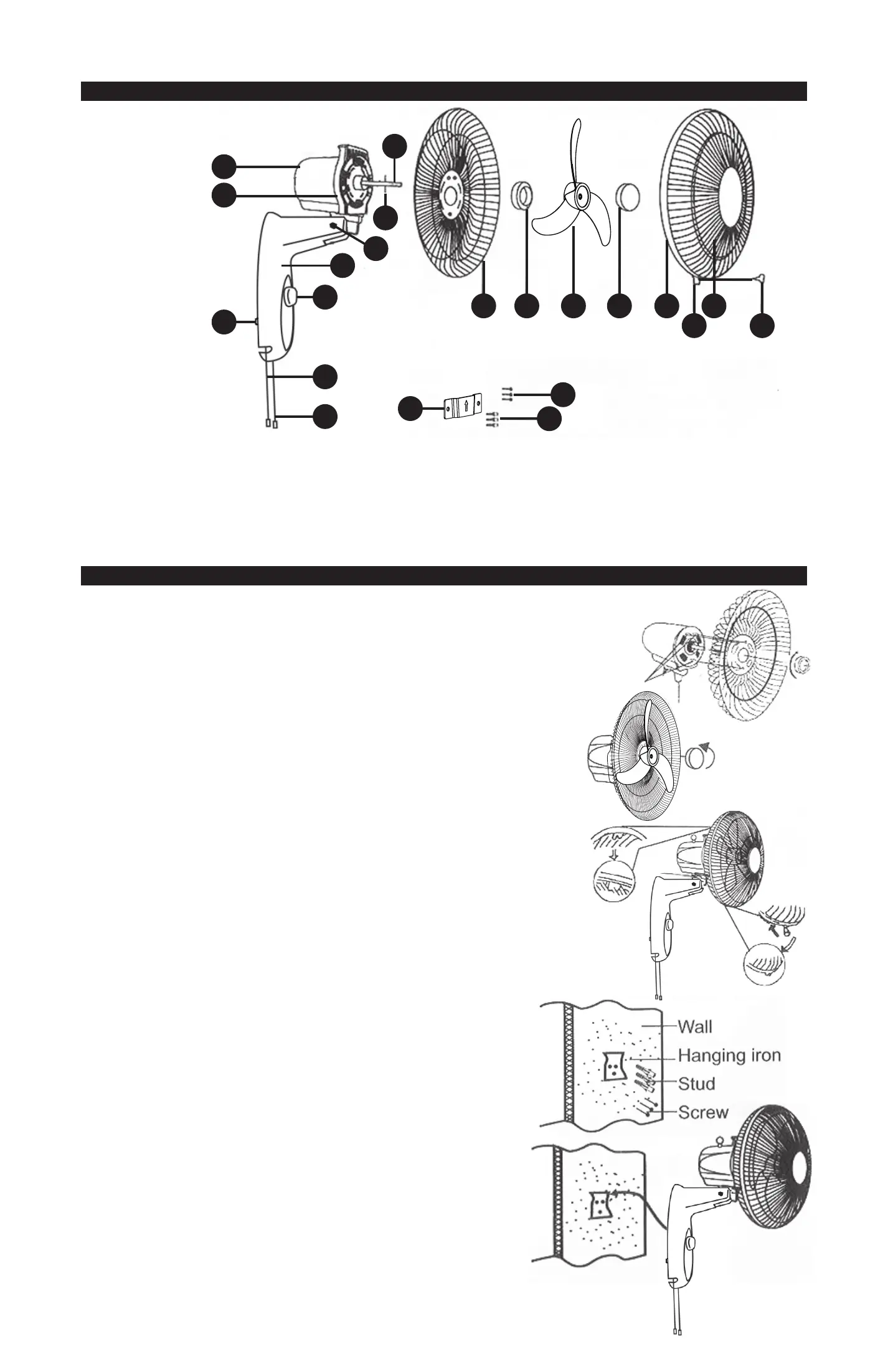 Wall
Hanging iron
Stud
Screw