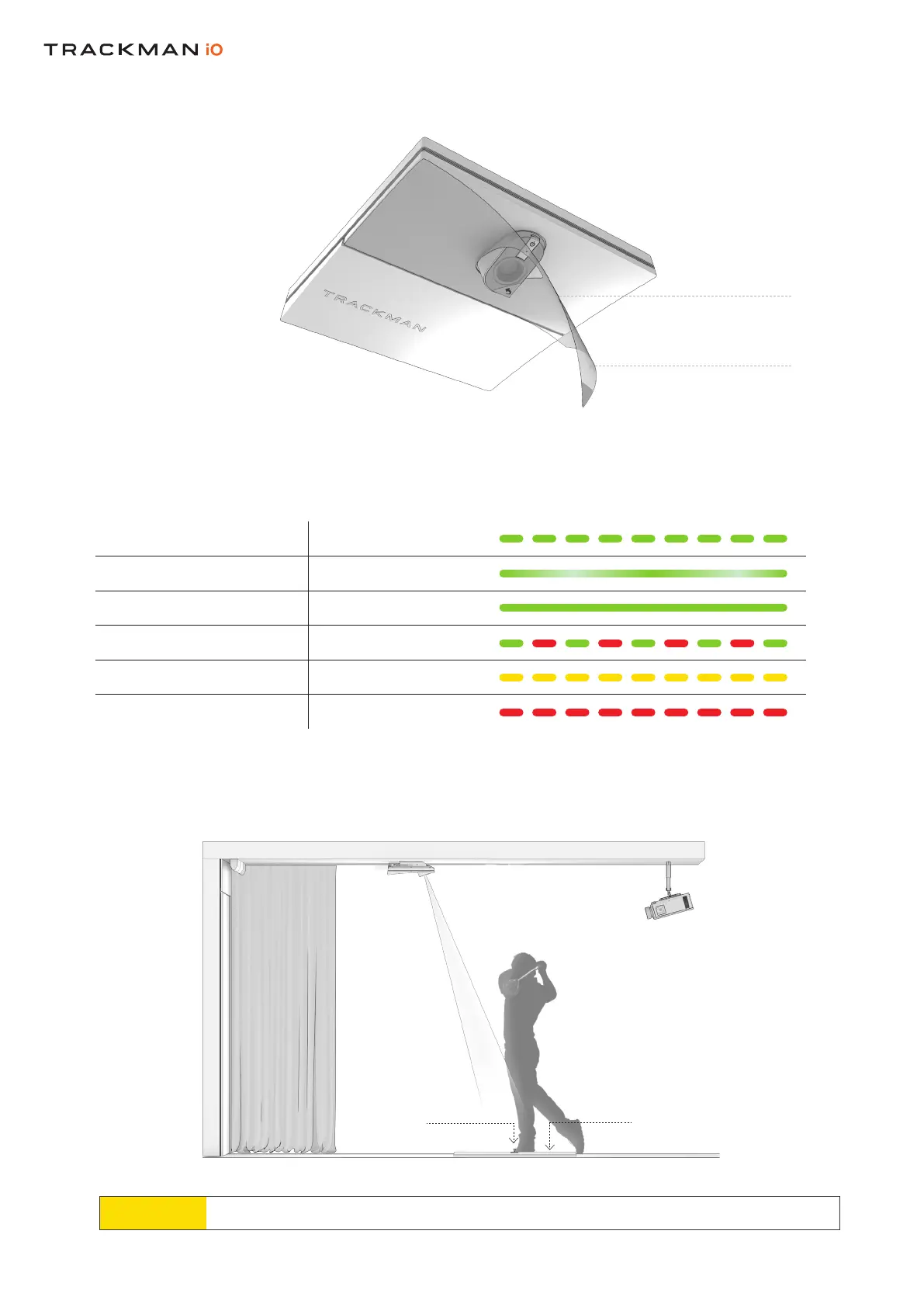 TRACKMAN iO

TRACKMAN