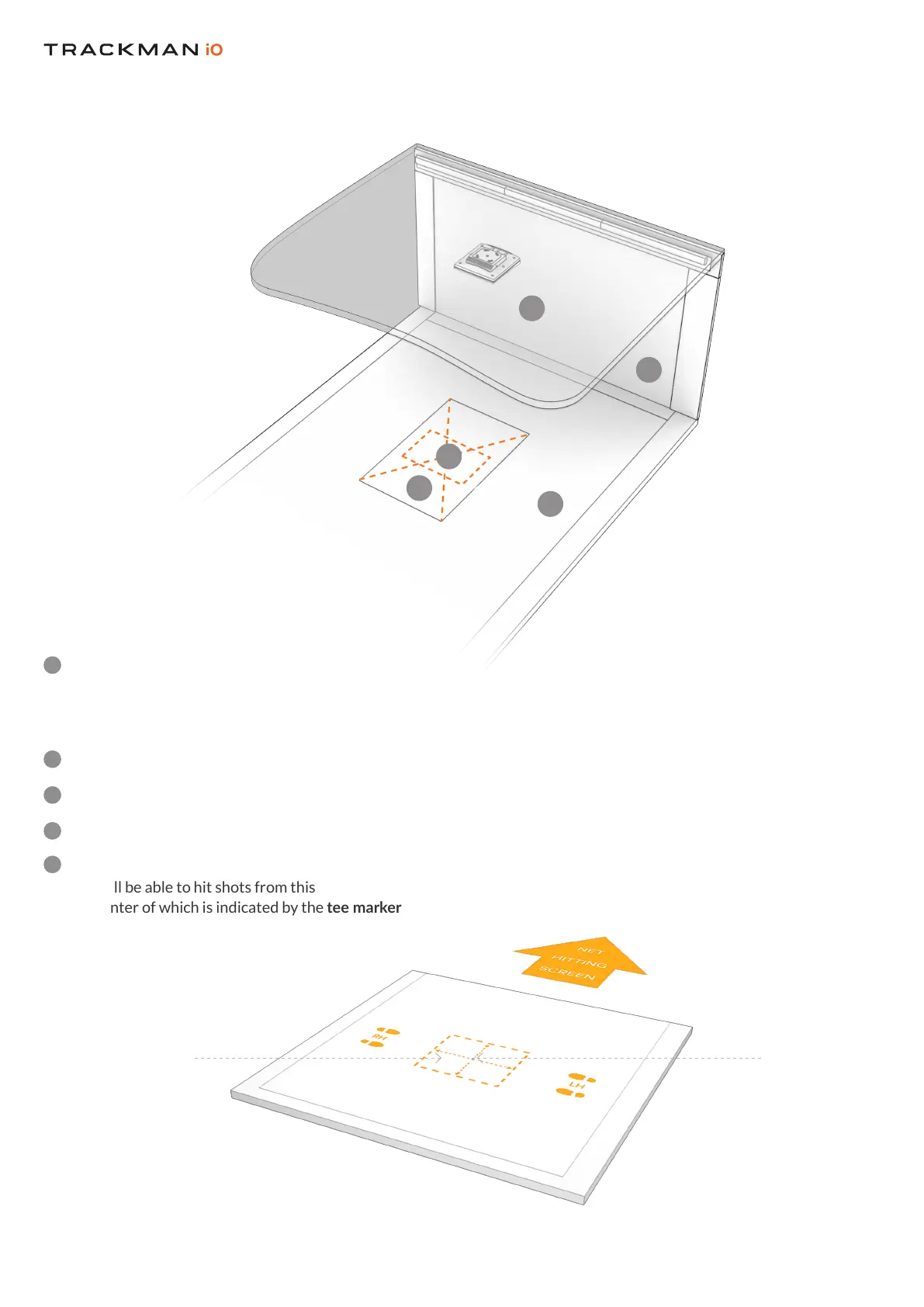 TRACKMAN iO

ll be able to hit shots from this
nter of which is indicated by the **tee marker**

NET
HITTING
SCREEN

RH

LH