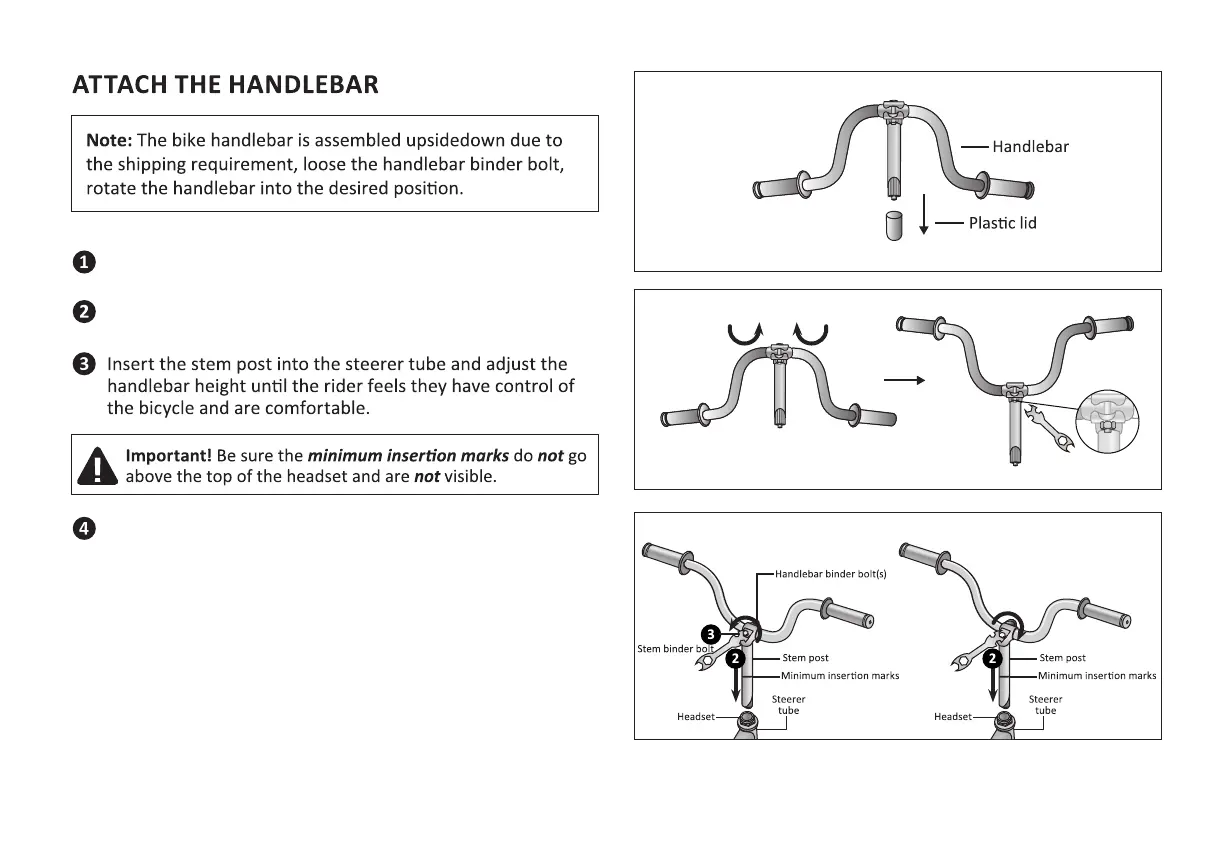 ATTACH THE HANDLEBAR

Note: The bike handlebar is assembled upsidedown due to the shipping requirement, loose the handlebar binder bolt, rotate the handlebar into the desired position.

1

2

3 Insert the stem post into the steerer tube and adjust the handlebar height until the rider feels they have control of the bicycle and are comfortable.

Important! Be sure the minimum insertion marks do not go above the top of the headset and are not visible.

4

Handlebar

Plastic lid

Handlebar binder bolt(s)

3

Stem binder bolt

2

Stem post

Minimum insertion marks

Steerer tube

Headset

2

Stem post

Minimum insertion marks

Steerer tube

Headset