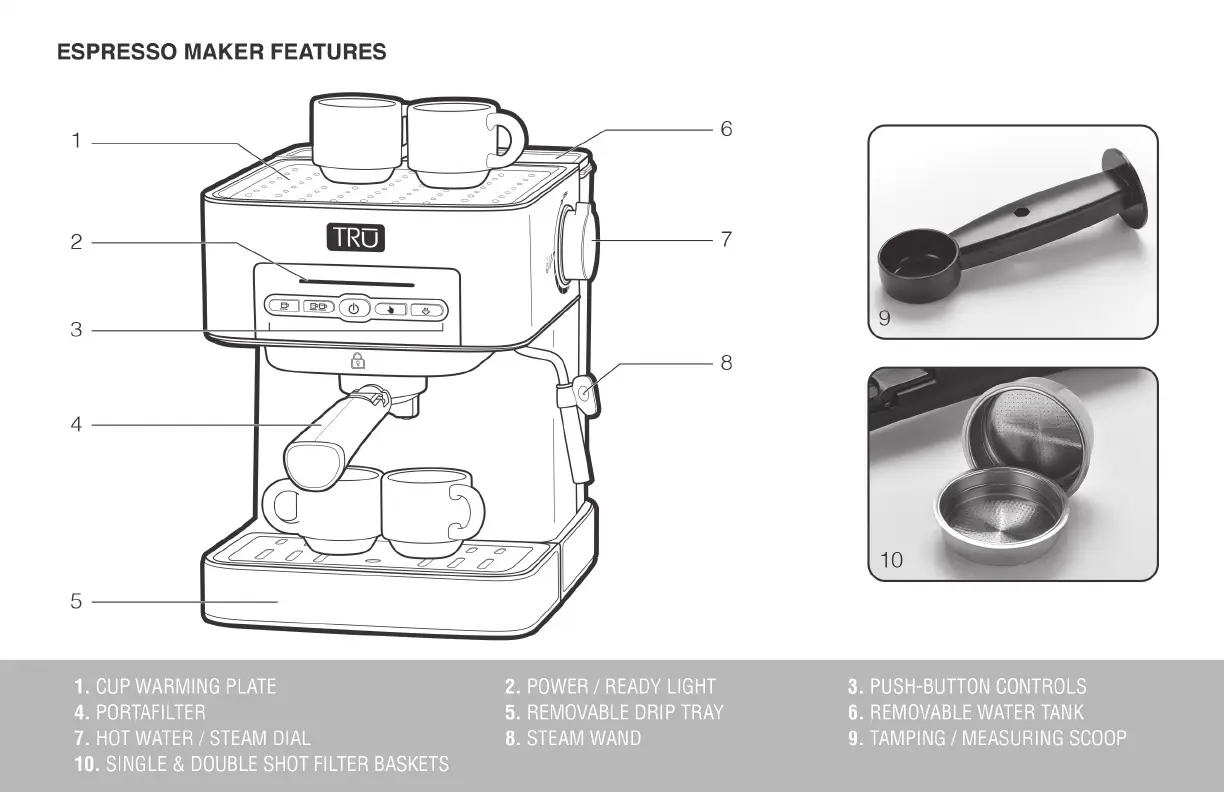 ESPRESSO MAKER FEATURES

1
2
3
4
5
6
7
8

TRŪ

9

10

1. CUP WARMING PLATE
4. PORTAFILTER
7. HOT WATER / STEAM DIAL
10. SINGLE & DOUBLE SHOT FILTER BASKETS

2. POWER / READY LIGHT
5. REMOVABLE DRIP TRAY
8. STEAM WAND

3. PUSH-BUTTON CONTROLS
6. REMOVABLE WATER TANK
9. TAMPING / MEASURING SCOOP