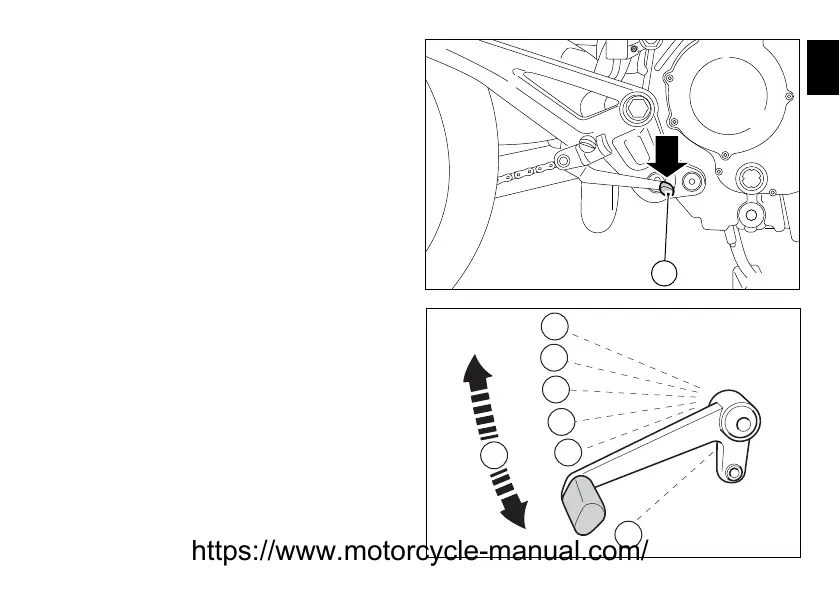 https://www.motorcycle-manual.com/