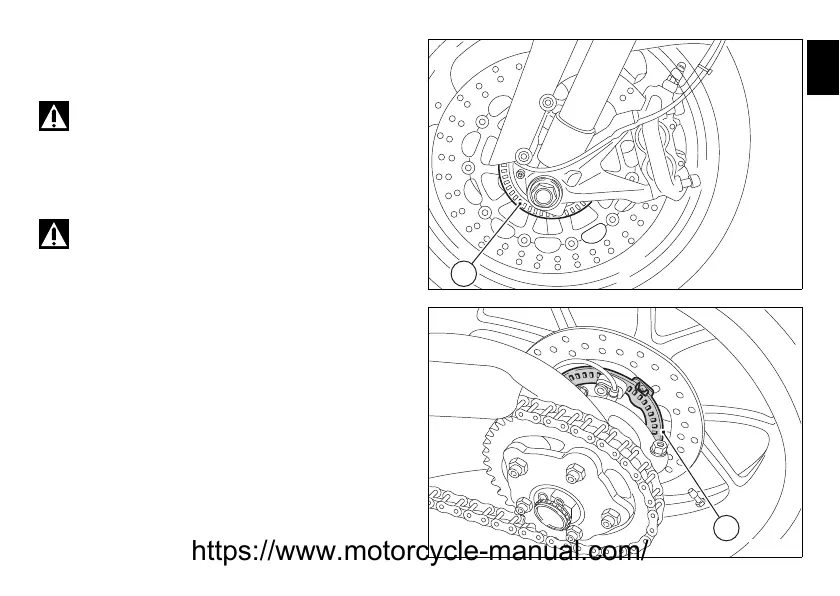 https://www.motorcycle-manual.com/