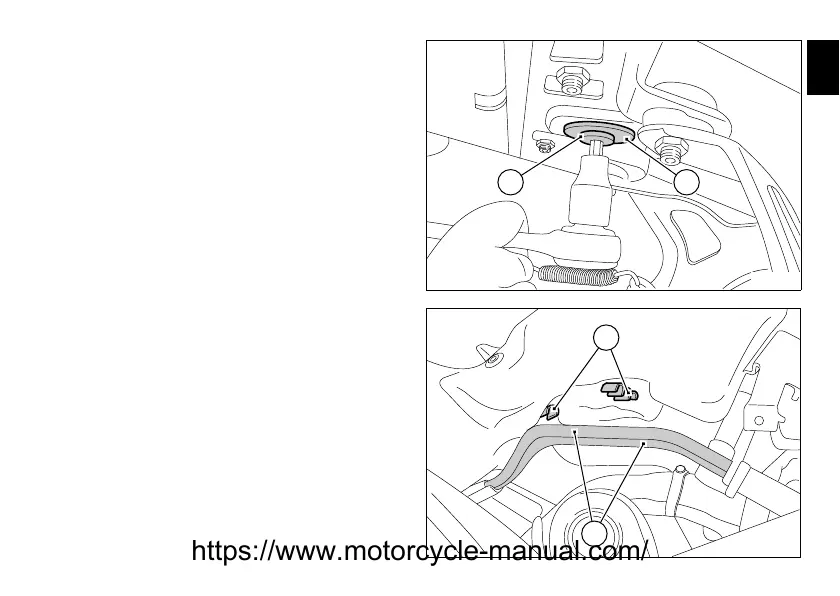 https://www.motorcycle-manual.com/