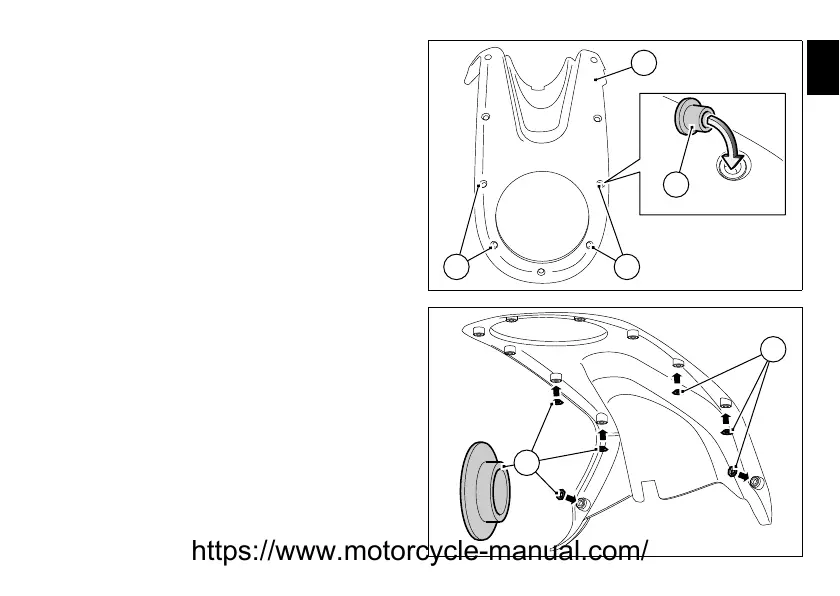 https://www.motorcycle-manual.com/