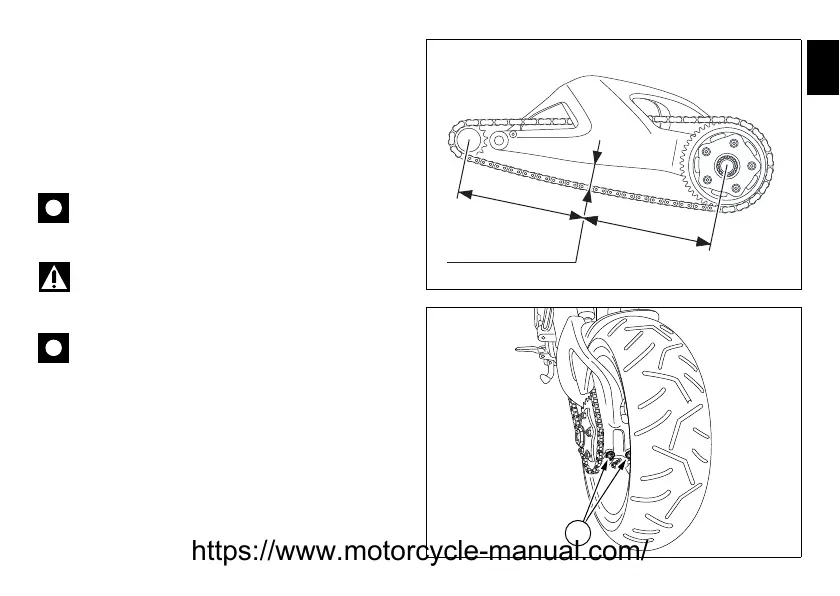 https://www.motorcycle-manual.com/