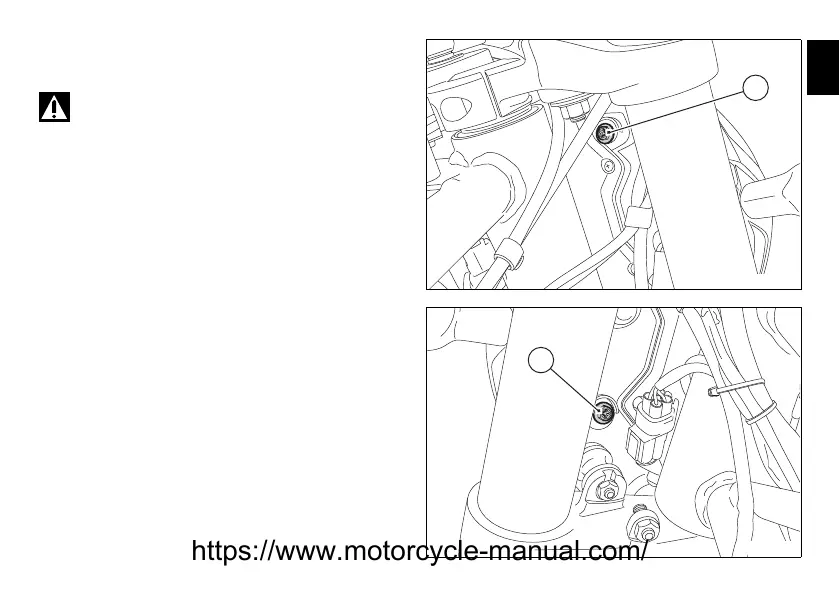 https://www.motorcycle-manual.com/