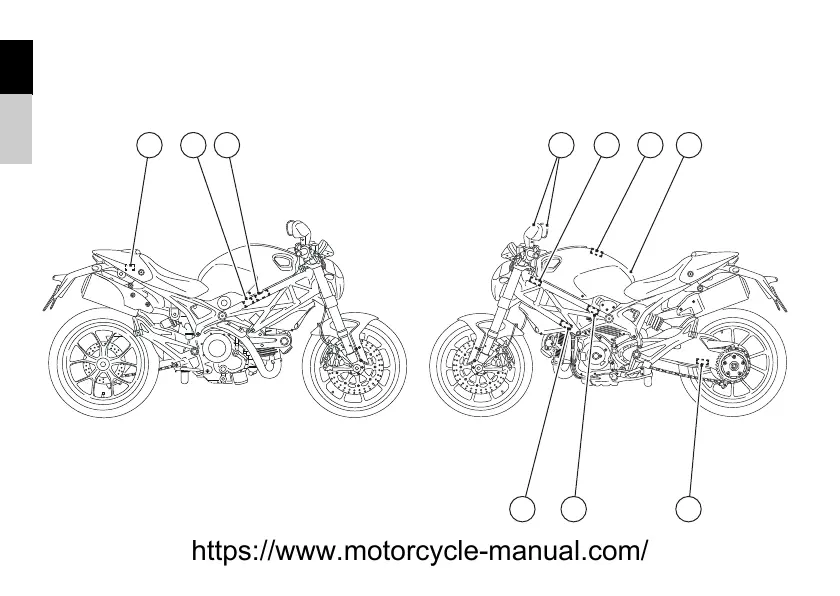 https://www.motorcycle-manual.com/