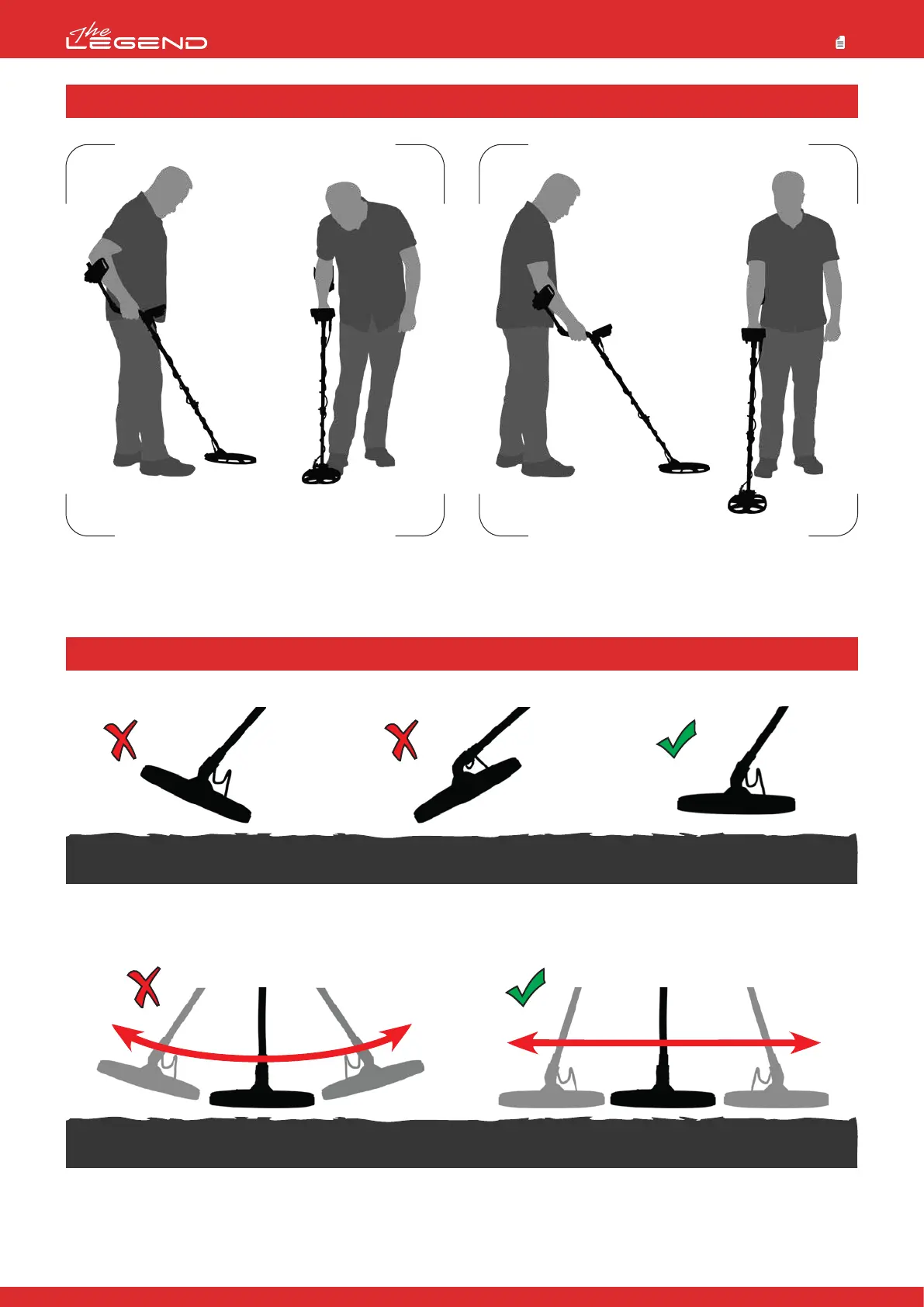 The LEGEND