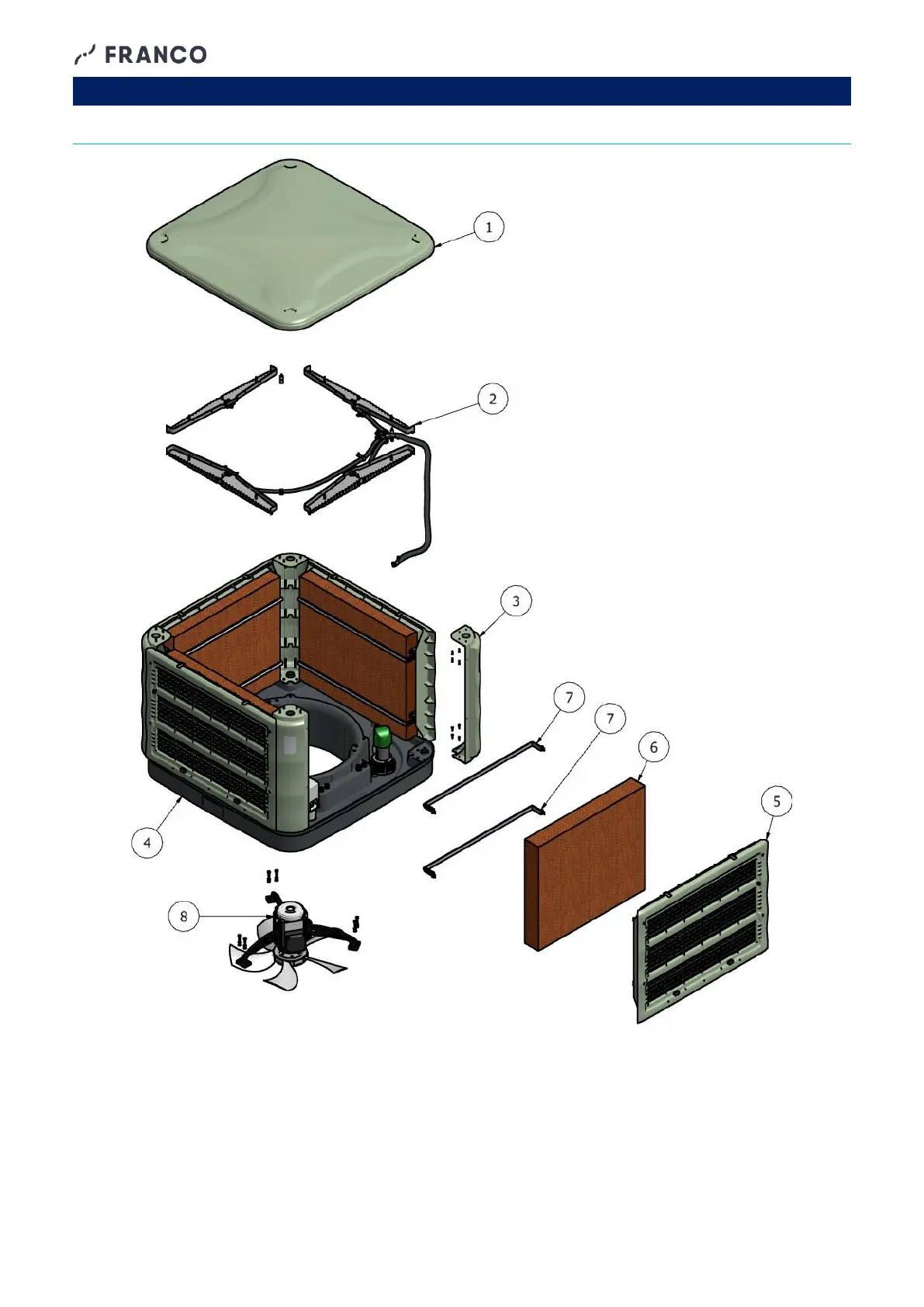 FRANCO

1

2

3

7

7

6

5

4

8