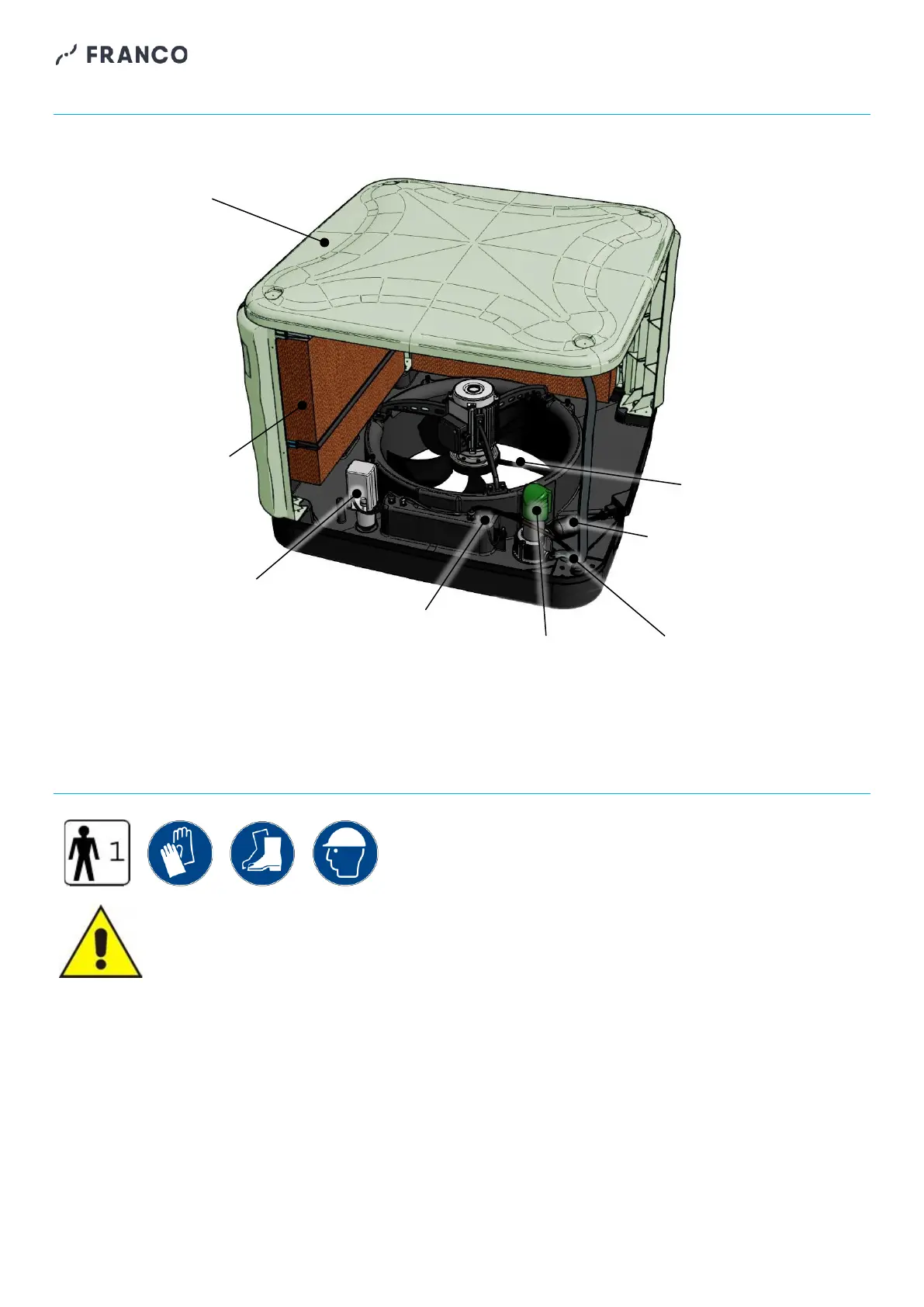 FRANCO

1