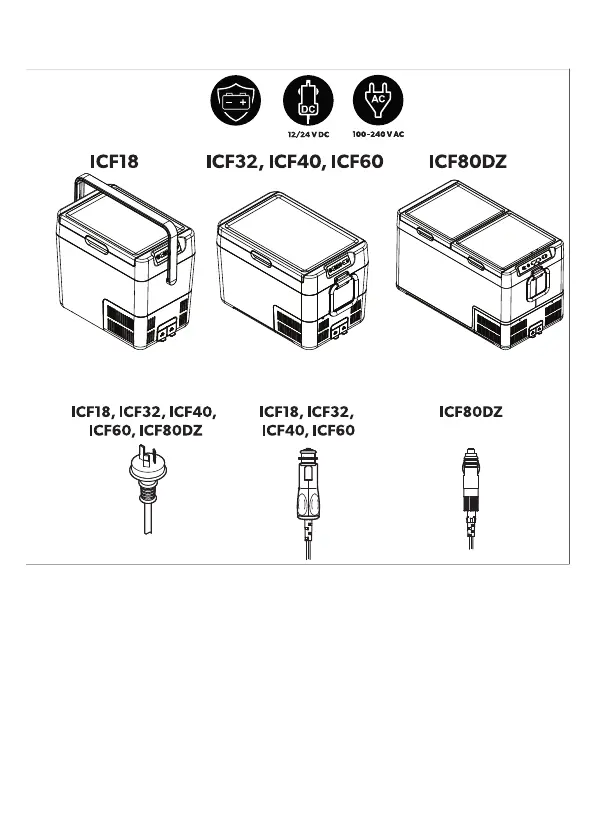 DC

AC

12/24 V DC

100-240 V AC

ICF18

ICF32, ICF40, ICF60

ICF80DZ

ICF18, ICF32, ICF40, ICF60, ICF80DZ

ICF18, ICF32, ICF40, ICF60

ICF80DZ