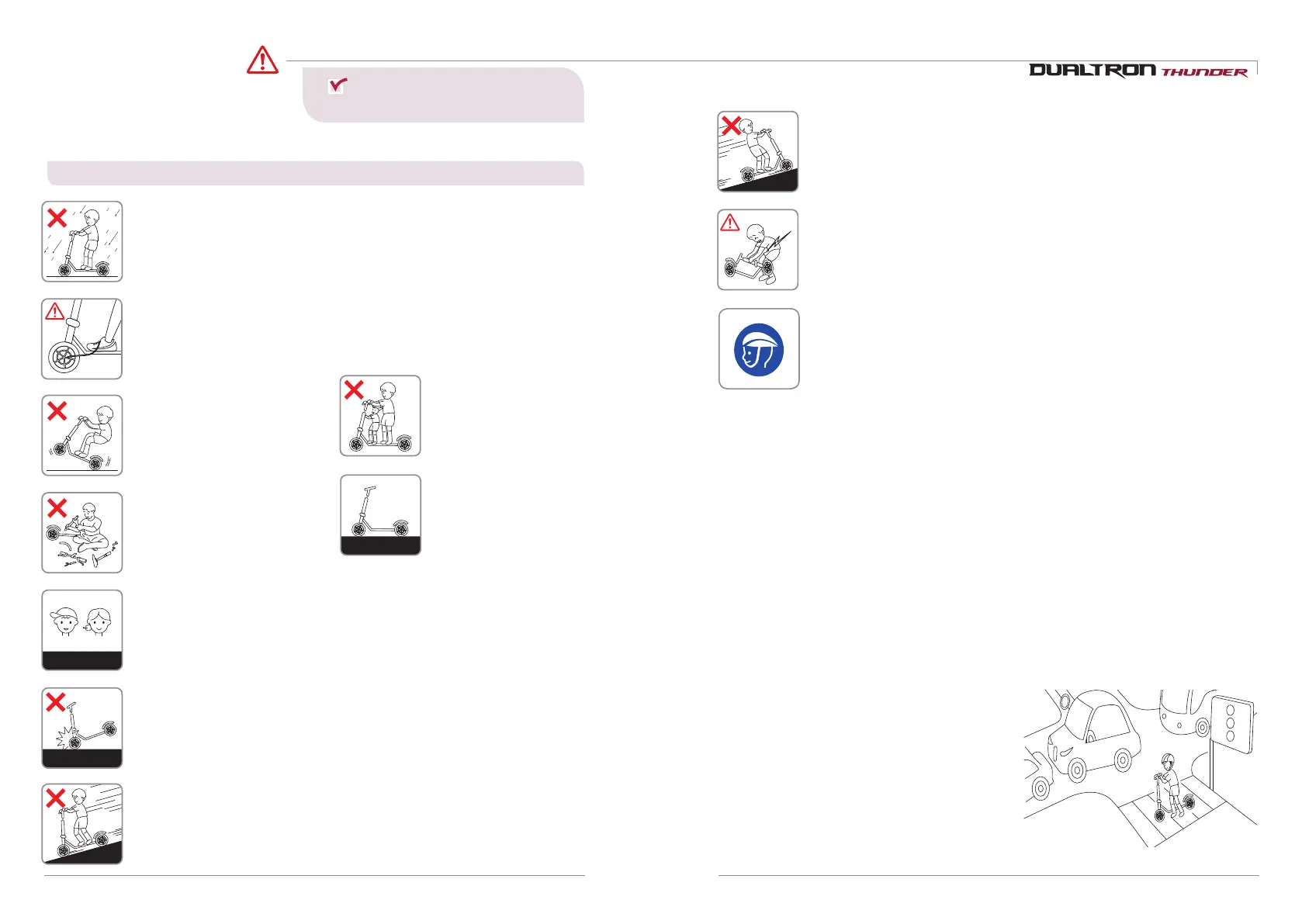 DUALTRON THUNDER