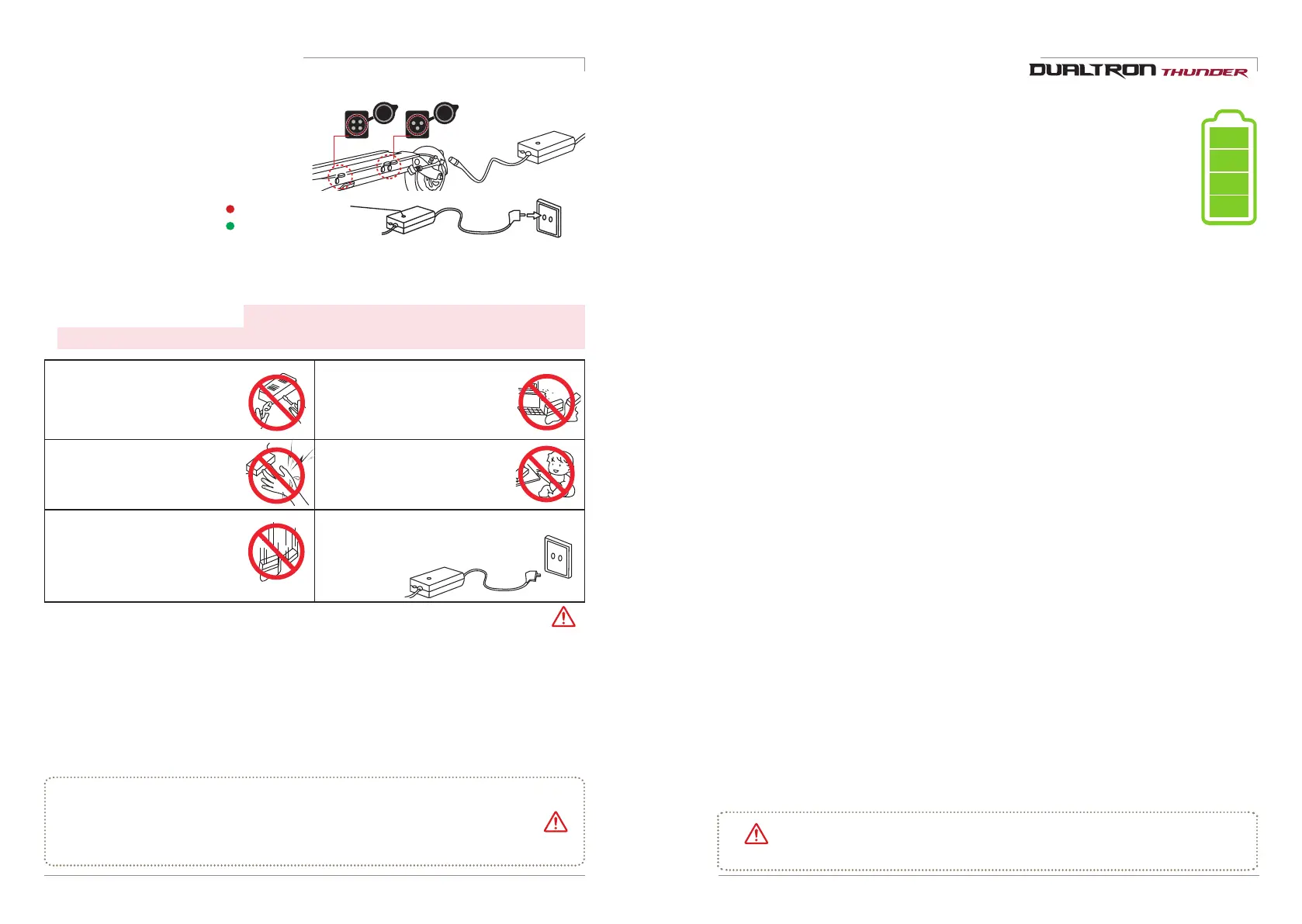 DUALTRON THUNDER