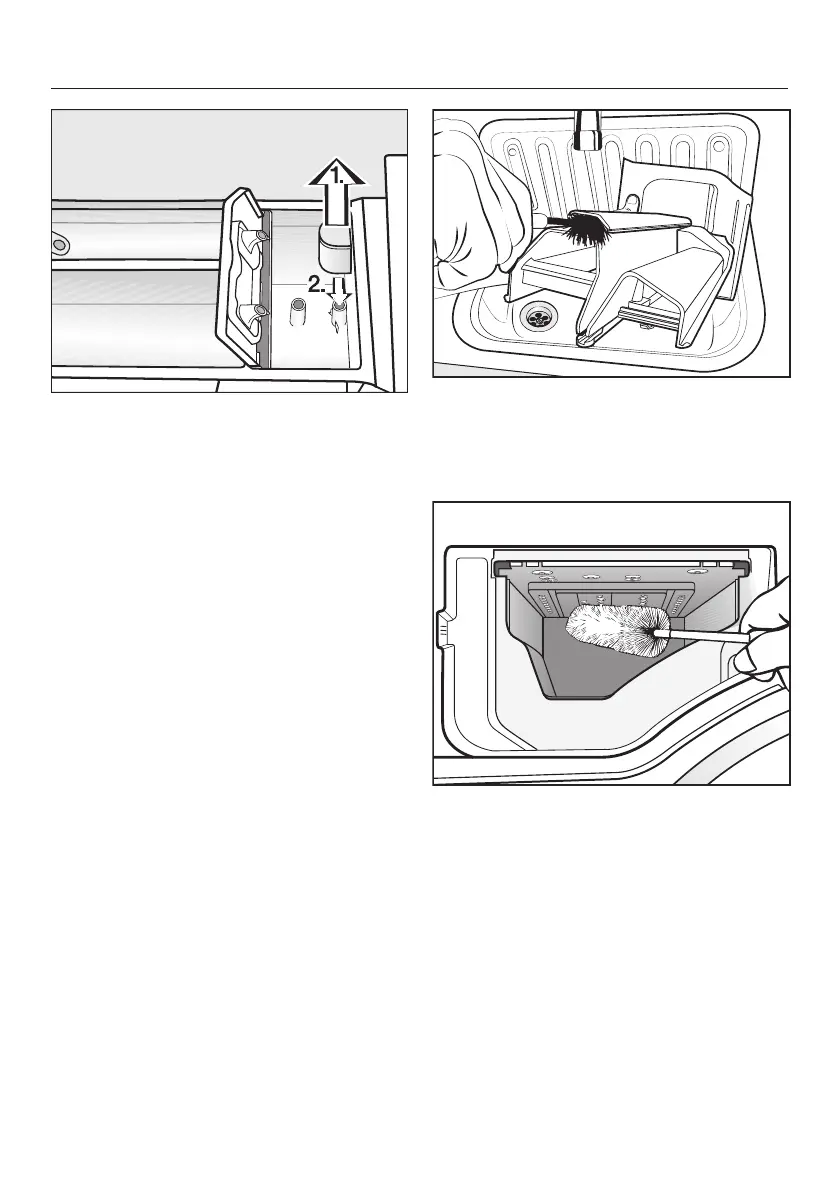 1.
2.