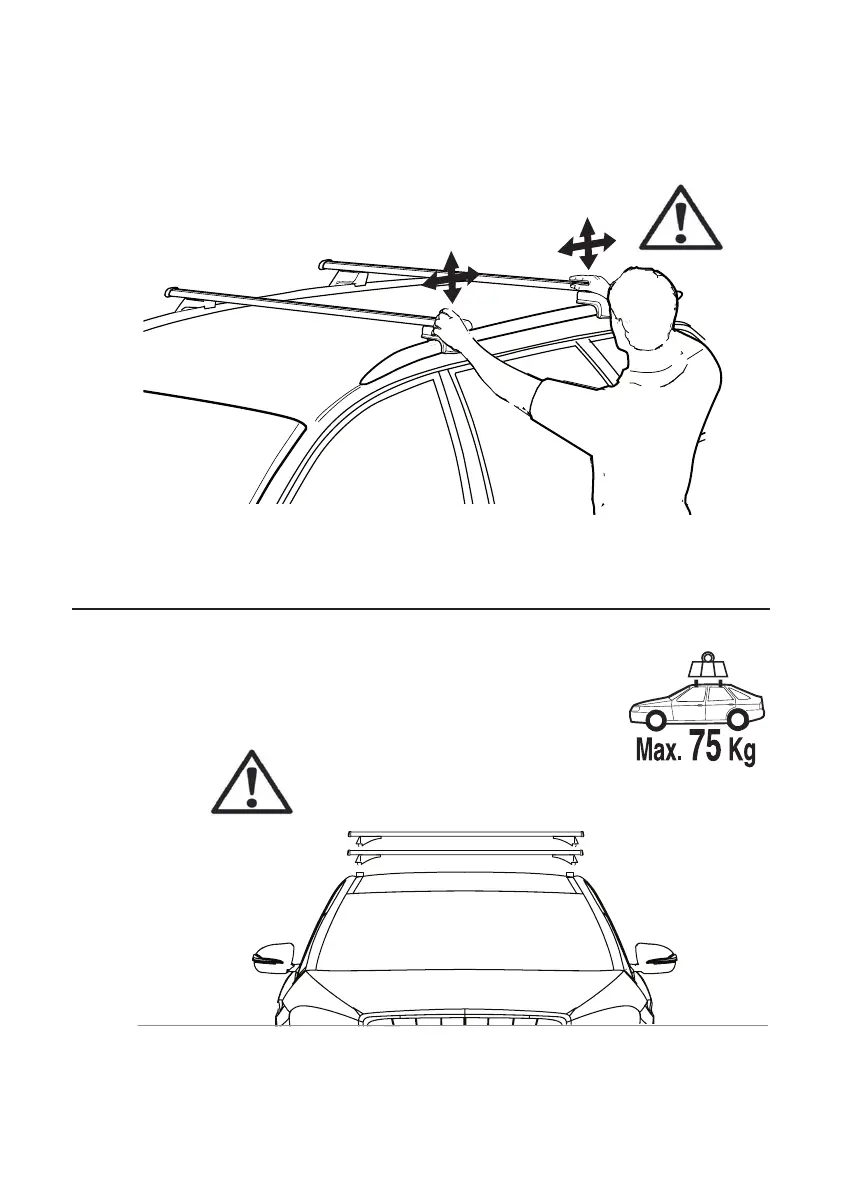 Max. 75 Kg