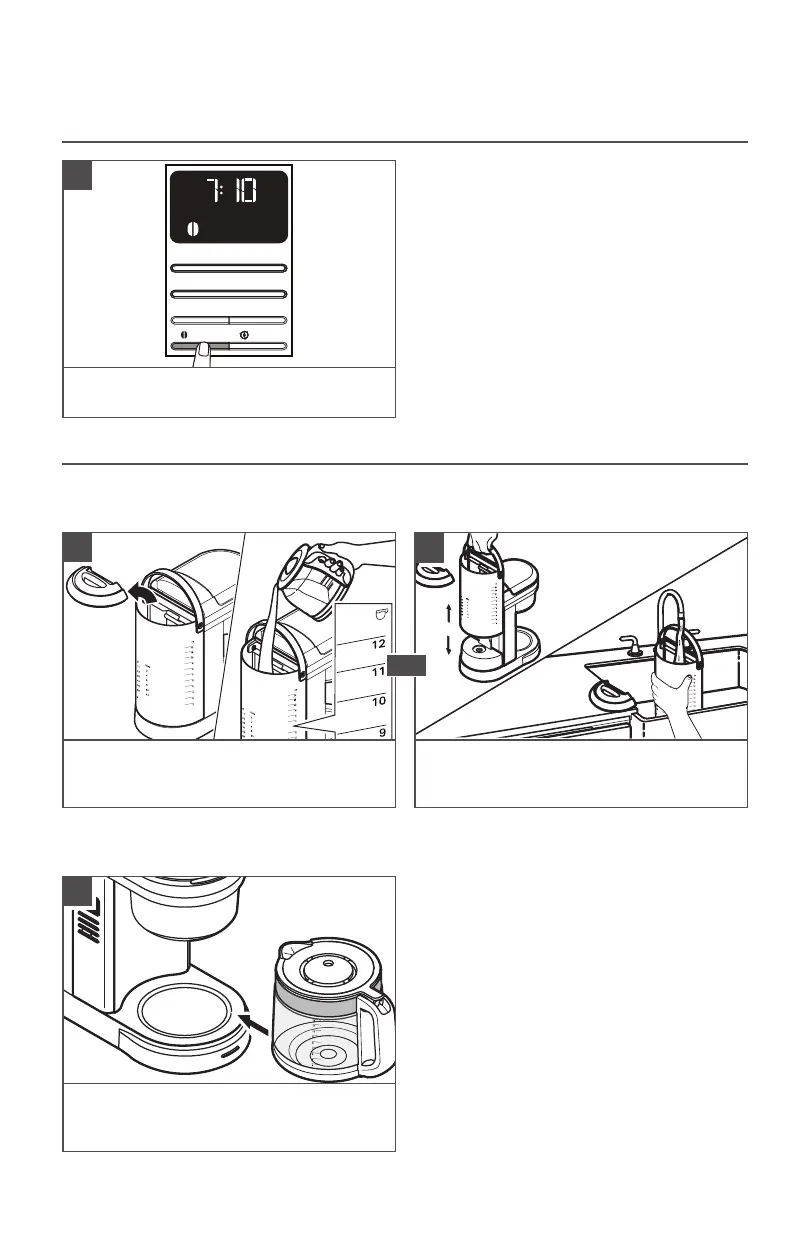 7:10

12
11
10
9