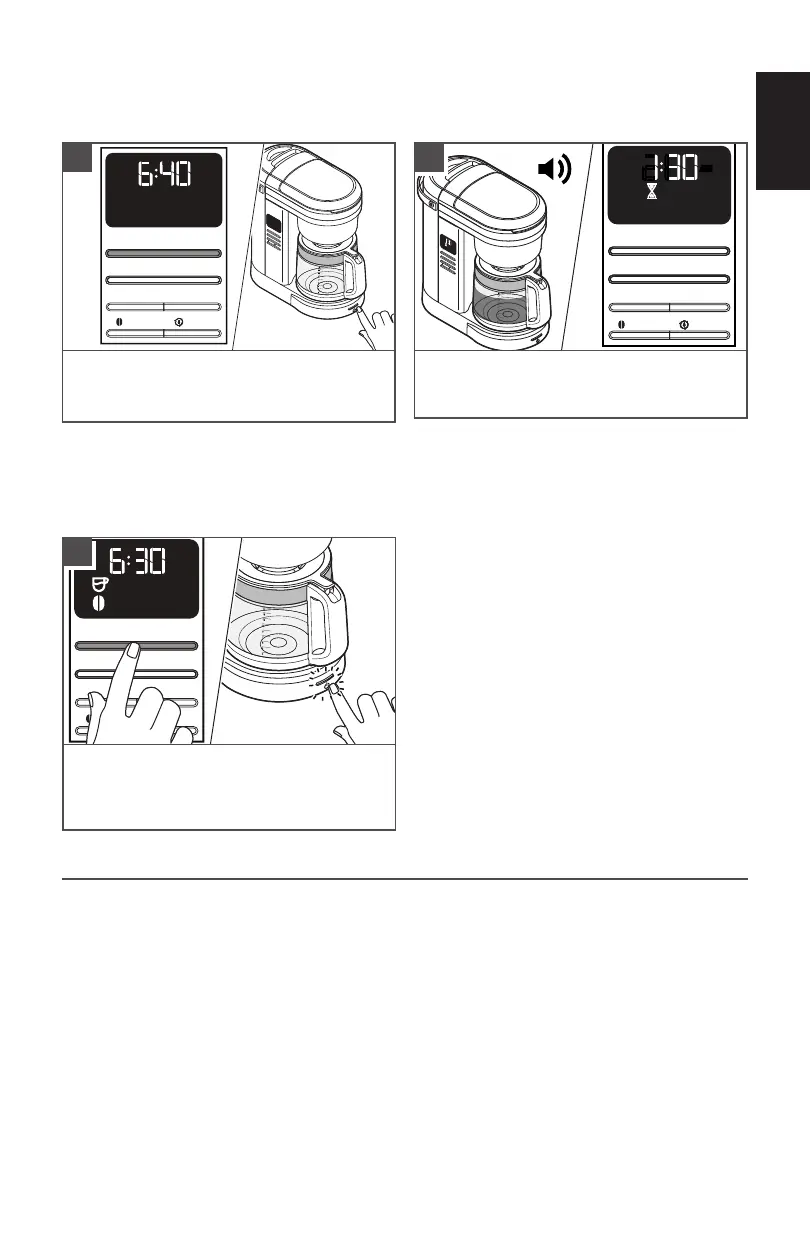 6:40

1:30

6:30