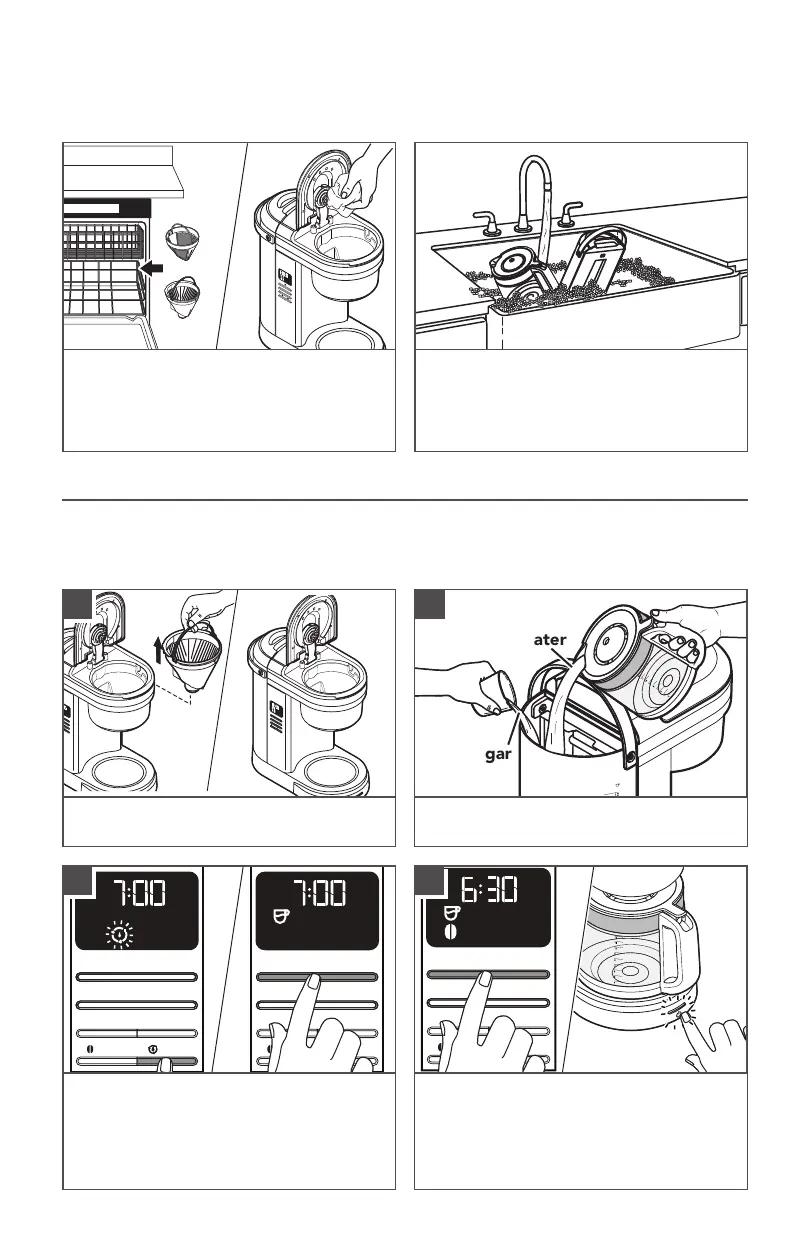 ater

gar

7:00

7:00

6:30