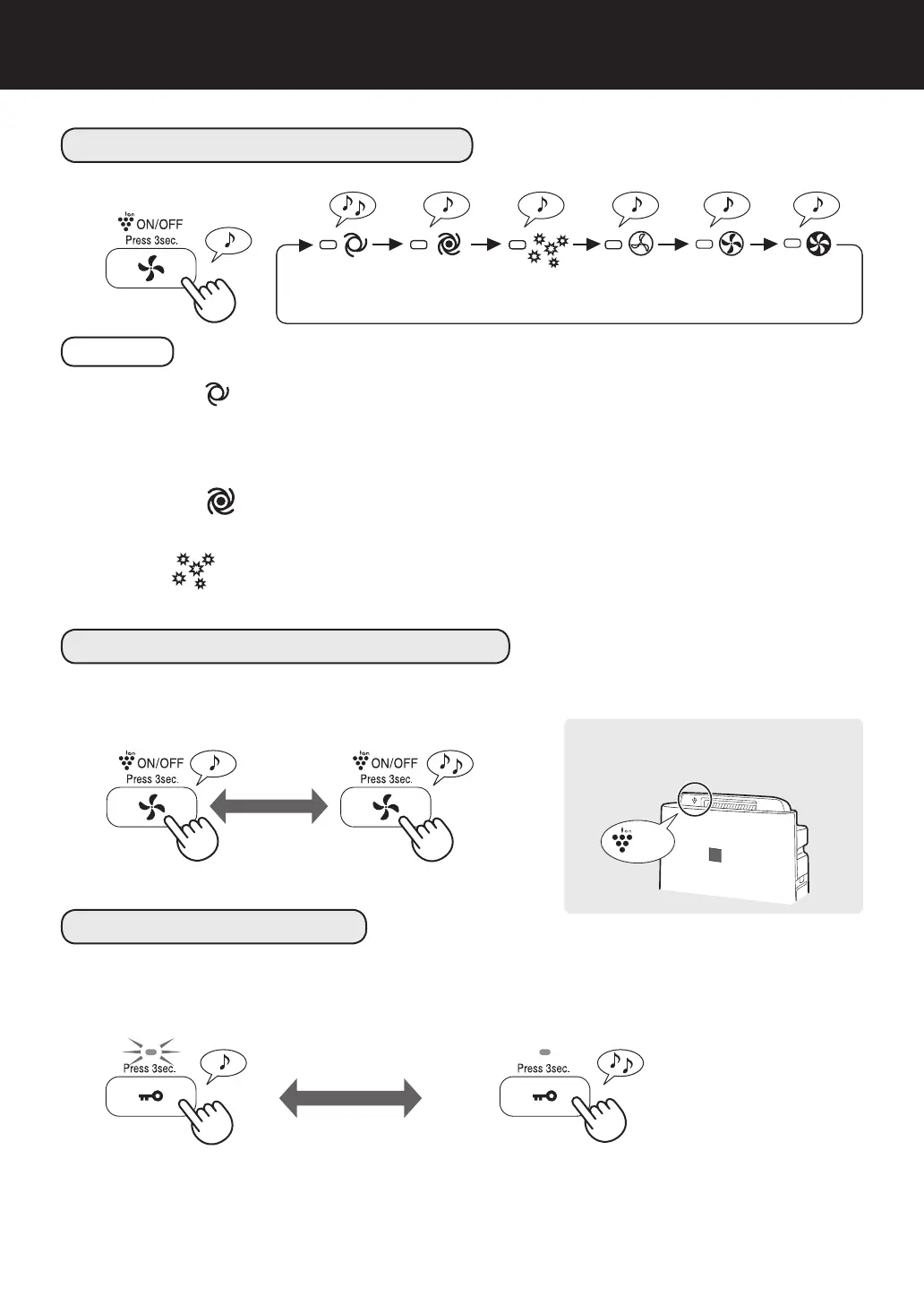 Ion ON/OFF
Press 3sec.

Ion ON/OFF
Press 3sec.

Ion ON/OFF
Press 3sec.

Ion

Press 3sec.

Press 3sec.