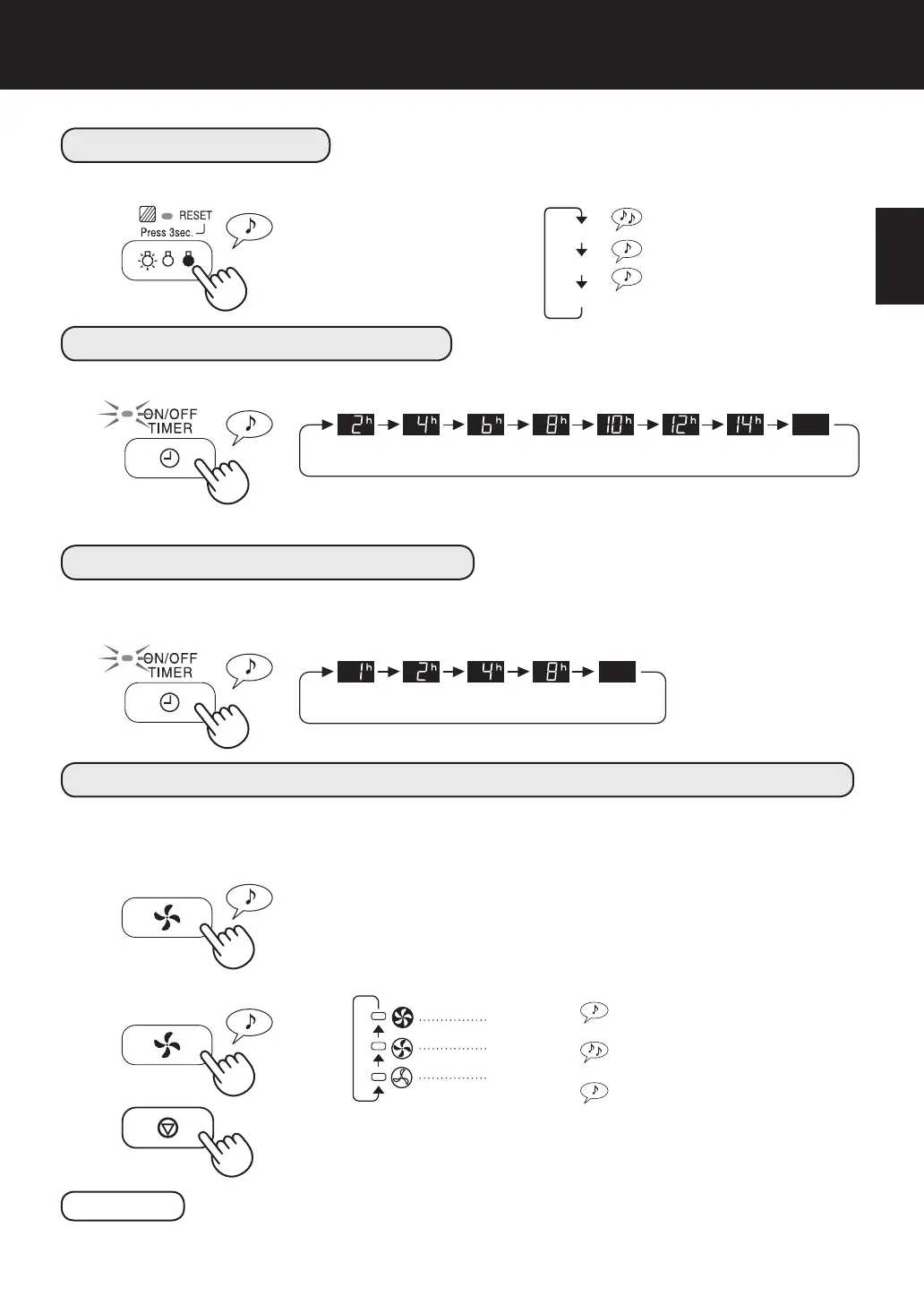 RESET
Press 3sec.

ON/OFF
TIMER

2h 4h 6h 8h 10h 12h 14h

ON/OFF
TIMER

1h 2h 4h 8h